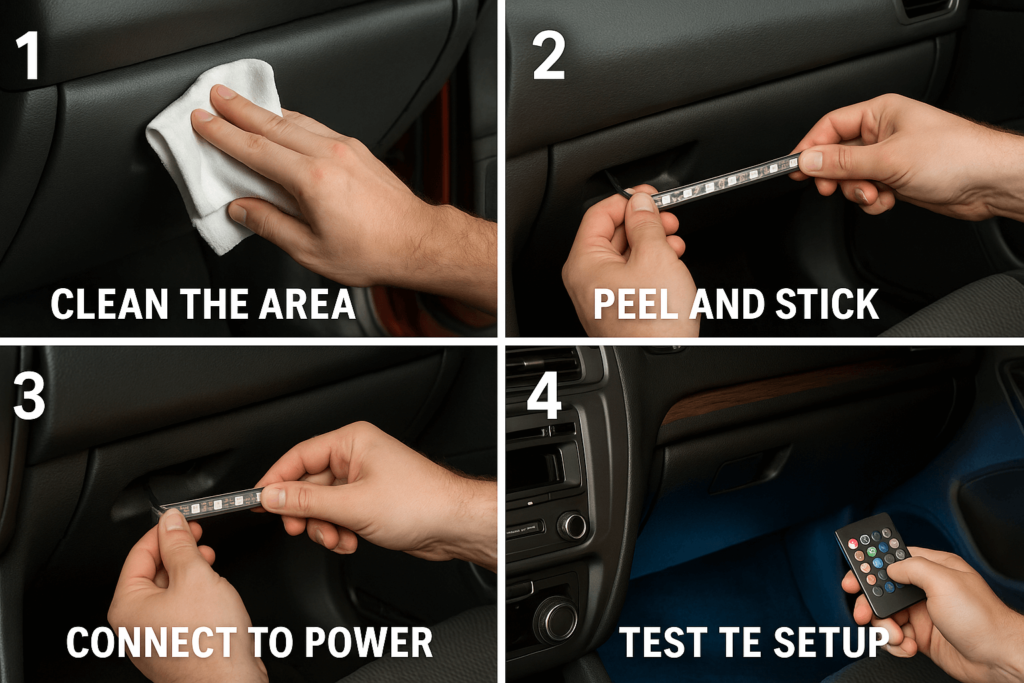 1
CLEAN THE AREA

2
PEEL AND STICK

3
CONNECT TO POWER

4
TEST TE SETUP