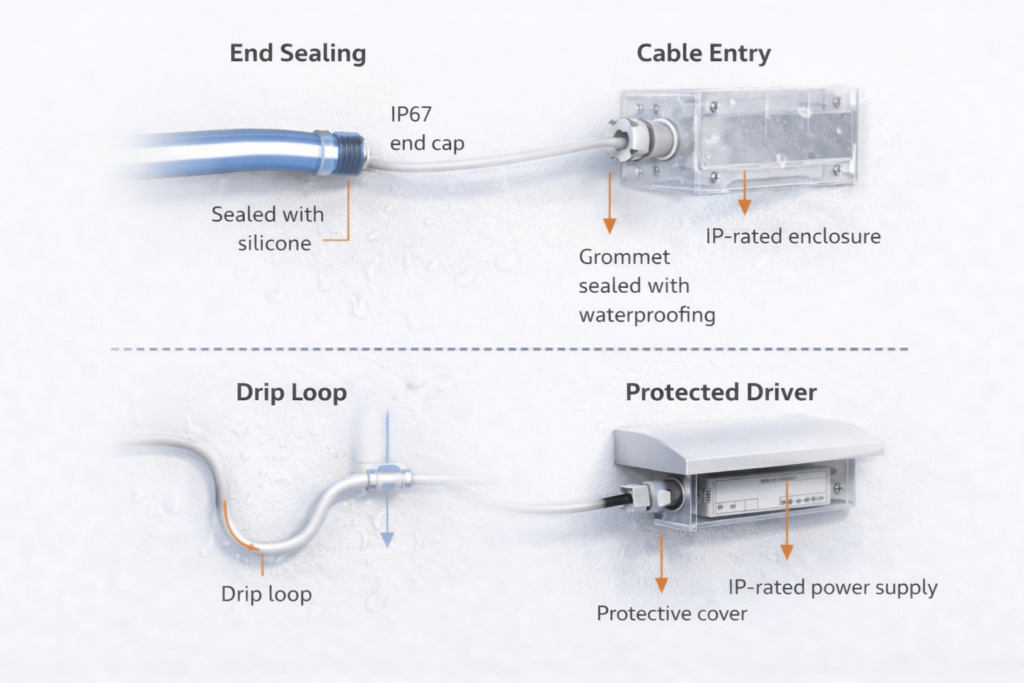 End Sealing

IP67
end cap

Sealed with
silicone

Cable Entry

Grommet
sealed with
waterproofing

IP-rated enclosure

Drip Loop

Drip loop

Protected Driver

Protective cover

IP-rated power supply