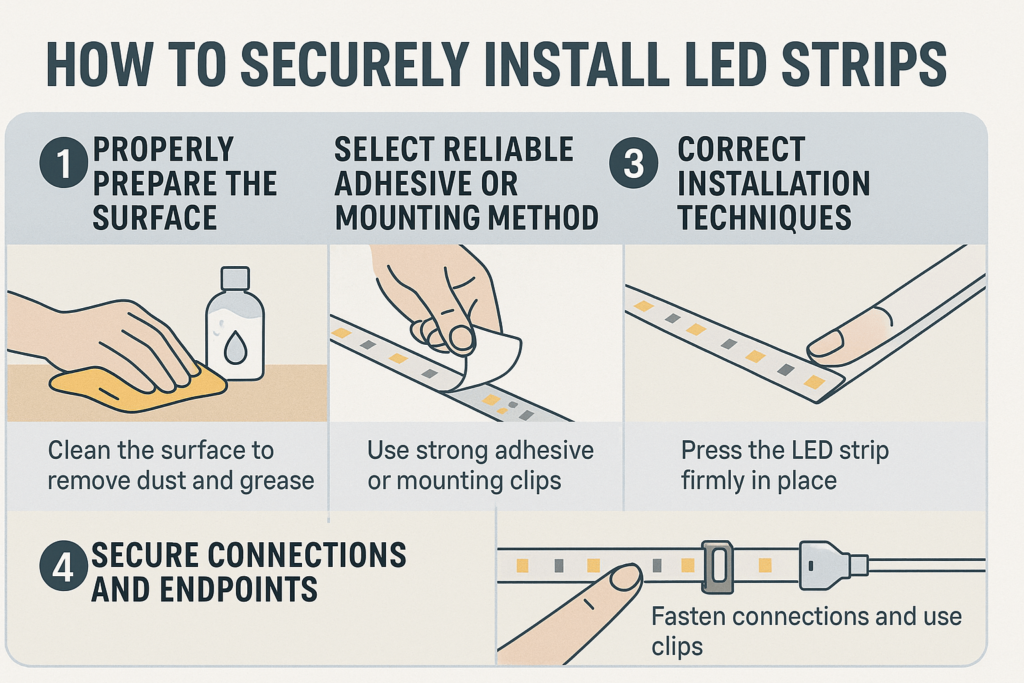 HOW TO SECURELY INSTALL LED STRIPS

1 PROPERLY PREPARE THE SURFACE

SELECT RELIABLE ADHESIVE OR MOUNTING METHOD

3 CORRECT INSTALLATION TECHNIQUES

Clean the surface to remove dust and grease

Use strong adhesive or mounting clips

Press the LED strip firmly in place

4 SECURE CONNECTIONS AND ENDPOINTS

Fasten connections and use clips