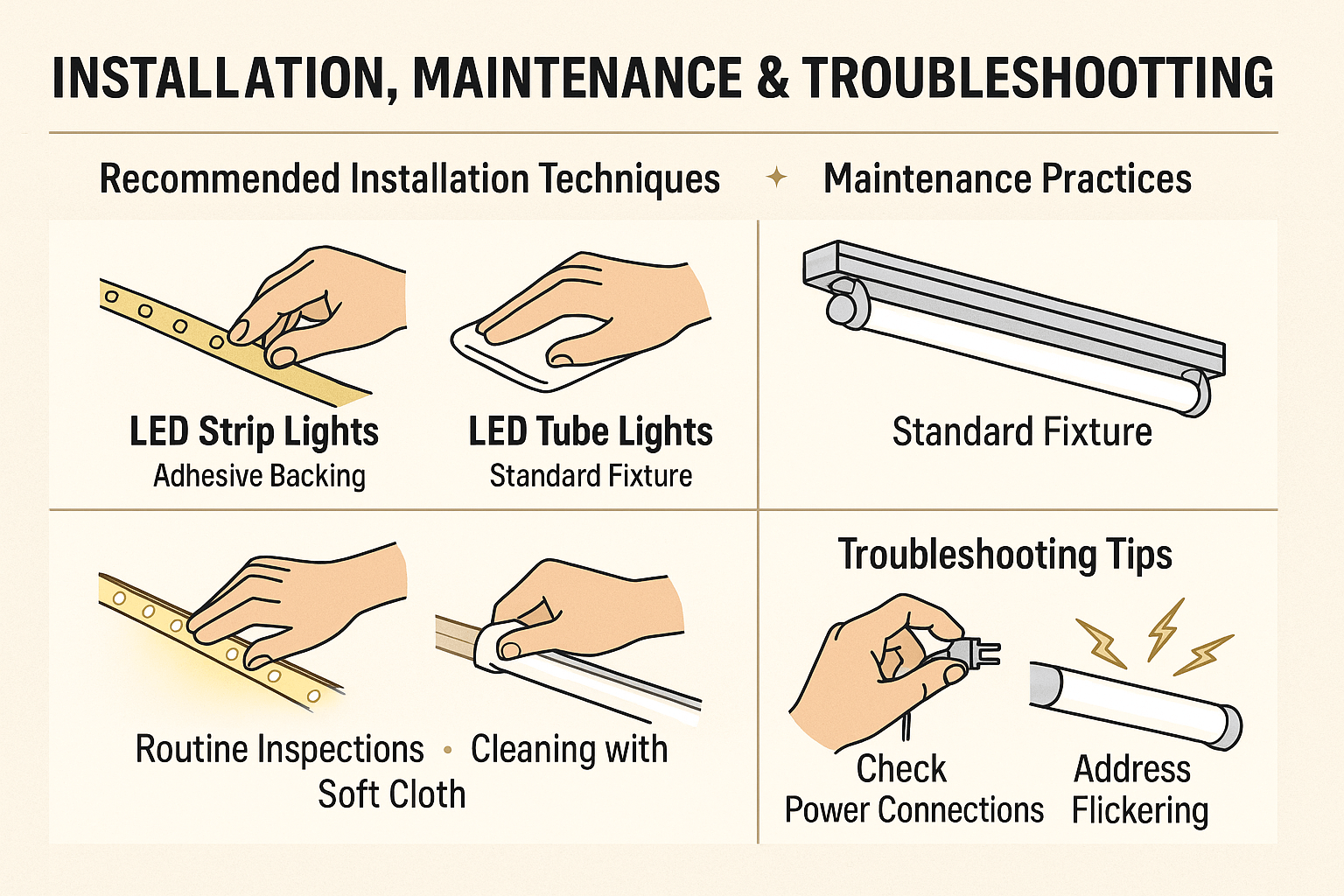 INSTALLATION, MAINTENANCE & TROUBLESHOOTTING

Recommended Installation Techniques ✦ Maintenance Practices

LED Strip Lights
Adhesive Backing

LED Tube Lights
Standard Fixture

Standard Fixture

Routine Inspections • Cleaning with Soft Cloth

Troubleshooting Tips

Check
Power Connections

Address
Flickering