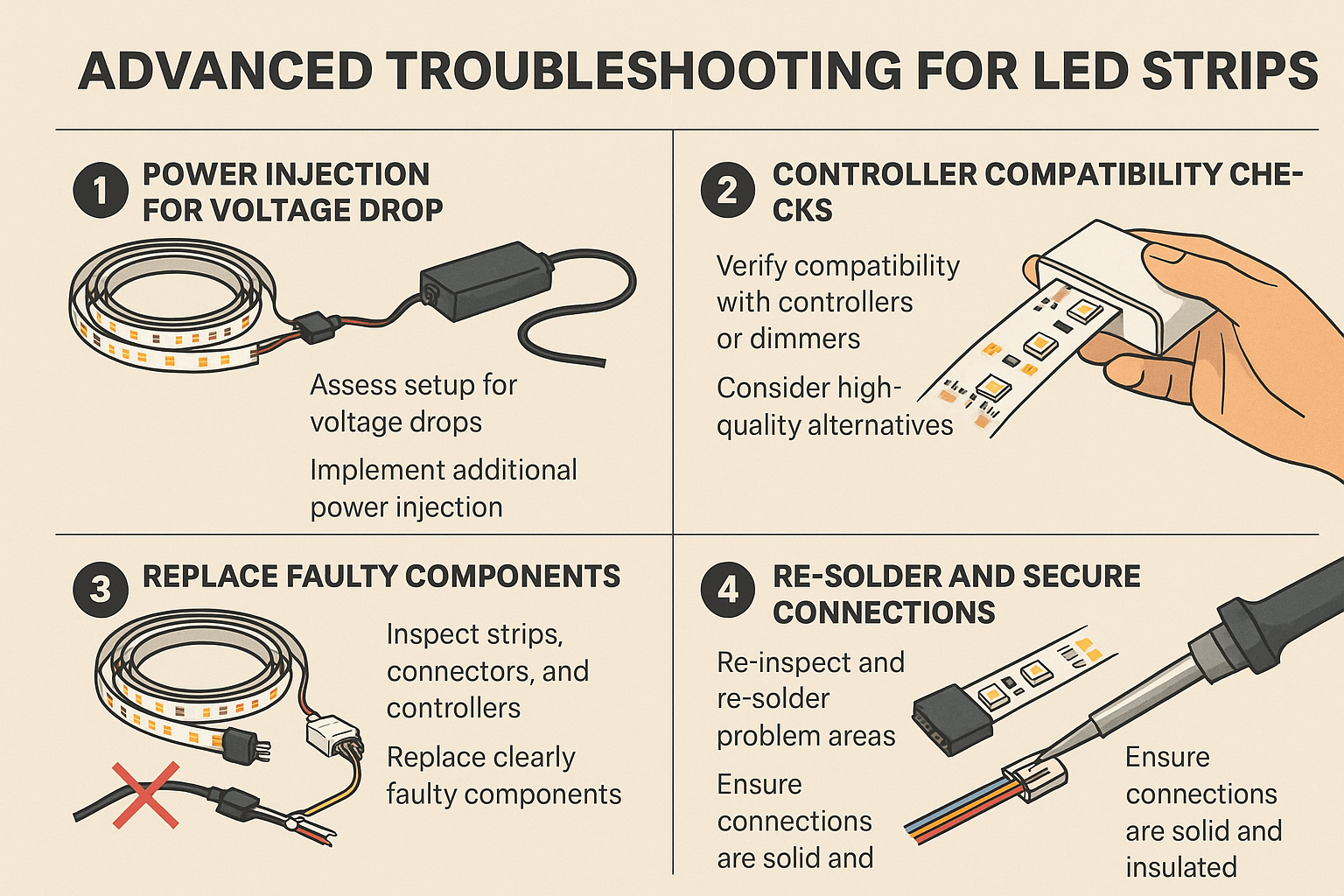 ADVANCED TROUBLESHOOTING FOR LED STRIPS

1 POWER INJECTION FOR VOLTAGE DROP

Assess setup for voltage drops

Implement additional power injection

2 CONTROLLER COMPATIBILITY CHE-CKS

Verify compatibility with controllers or dimmers

Consider high-quality alternatives

3 REPLACE FAULTY COMPONENTS

Inspect strips, connectors, and controllers

Replace clearly faulty components

4 RE-SOLDER AND SECURE CONNECTIONS

Re-inspect and re-solder problem areas

Ensure connections are solid and

Ensure connections are solid and insulated