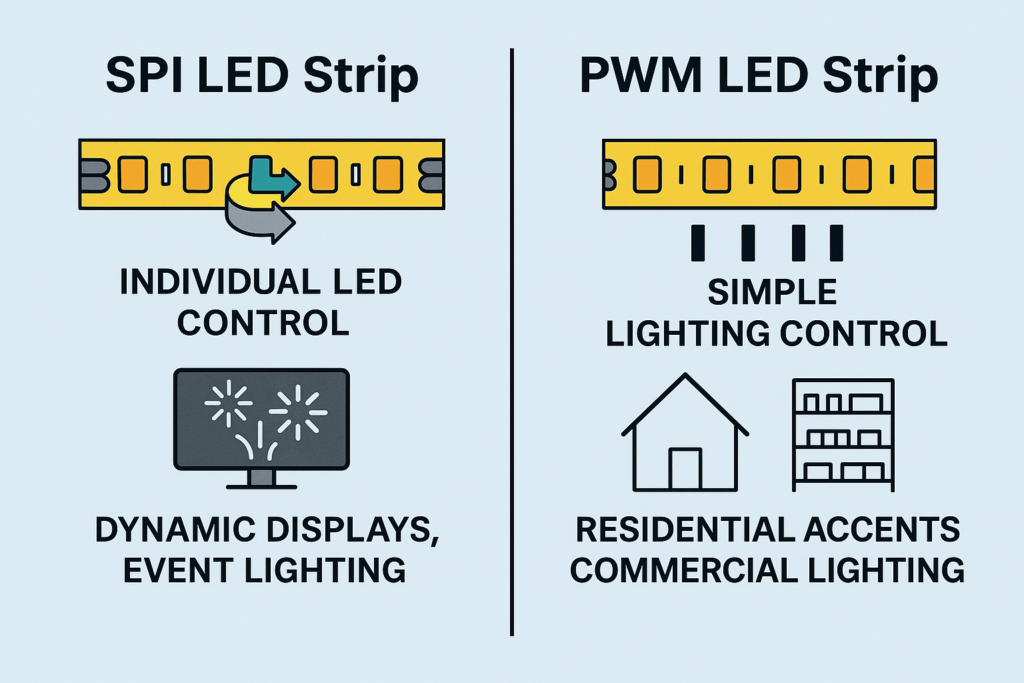 SPI LED Strip

INDIVIDUAL LED CONTROL

DYNAMIC DISPLAYS, EVENT LIGHTING

PWM LED Strip

SIMPLE LIGHTING CONTROL

RESIDENTIAL ACCENTS COMMERCIAL LIGHTING