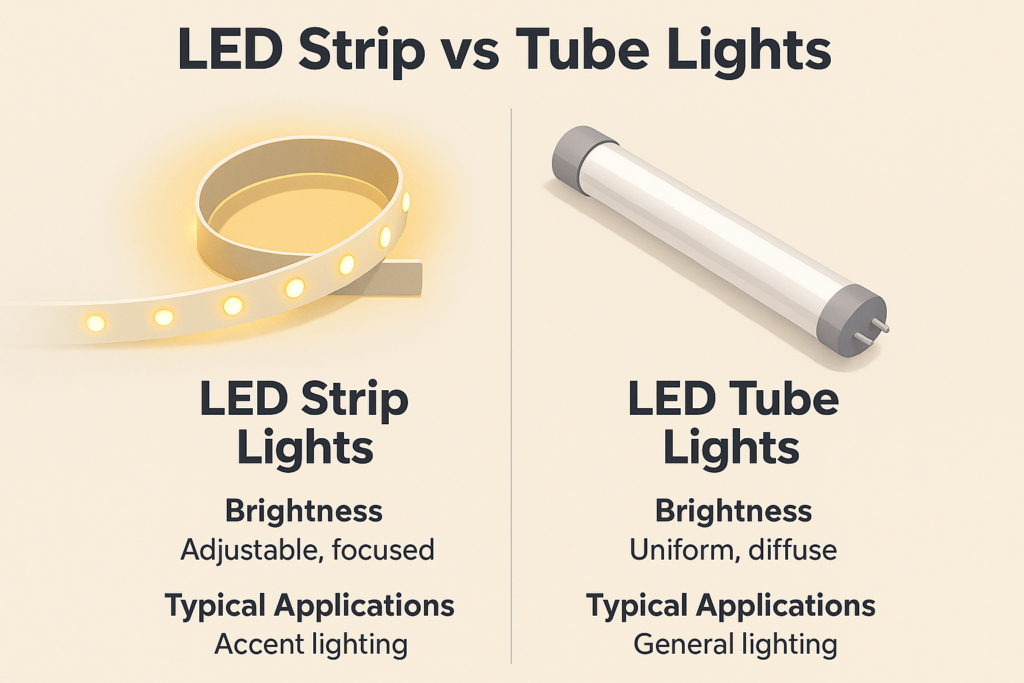 LED Strip vs Tube Lights

LED Strip Lights

Brightness
Adjustable, focused

Typical Applications
Accent lighting

LED Tube Lights

Brightness
Uniform, diffuse

Typical Applications
General lighting