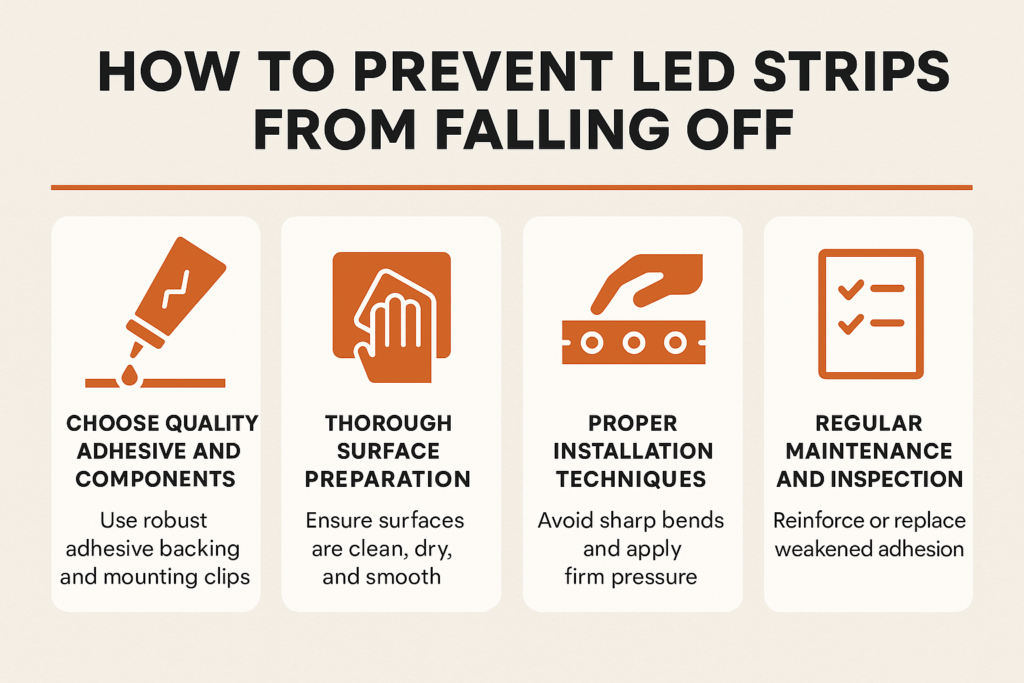 HOW TO PREVENT LED STRIPS FROM FALLING OFF

CHOOSE QUALITY ADHESIVE AND COMPONENTS

Use robust adhesive backing and mounting clips

THOROUGH SURFACE PREPARATION

Ensure surfaces are clean, dry, and smooth

PROPER INSTALLATION TECHNIQUES

Avoid sharp bends and apply firm pressure

REGULAR MAINTENANCE AND INSPECTION

Reinforce or replace weakened adhesion