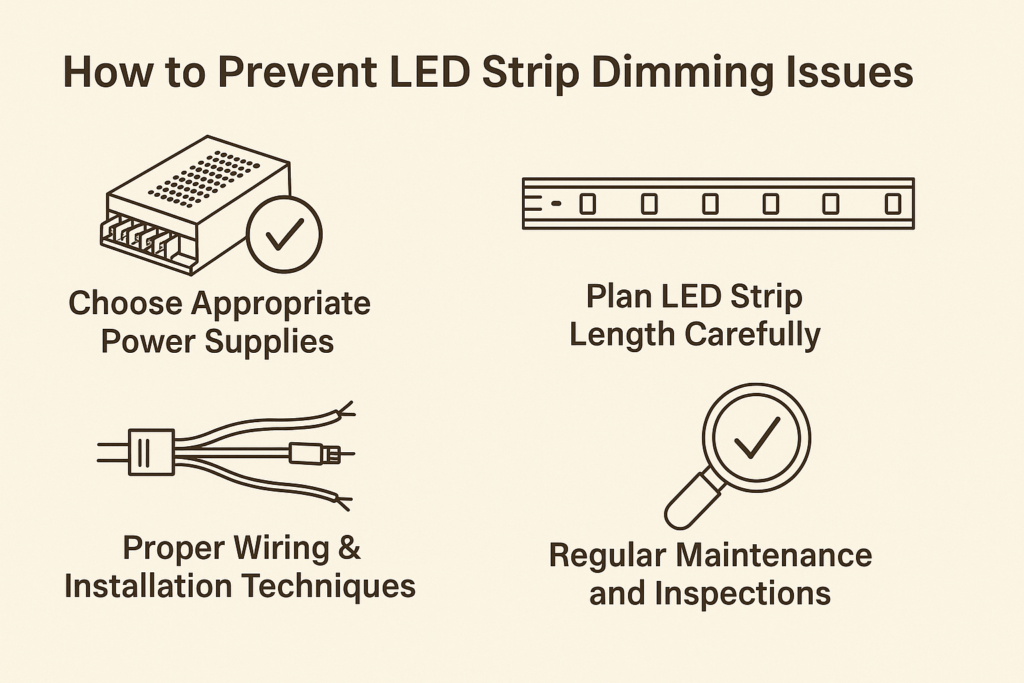 How to Prevent LED Strip Dimming Issues

Choose Appropriate Power Supplies

Plan LED Strip Length Carefully

Proper Wiring & Installation Techniques

Regular Maintenance and Inspections