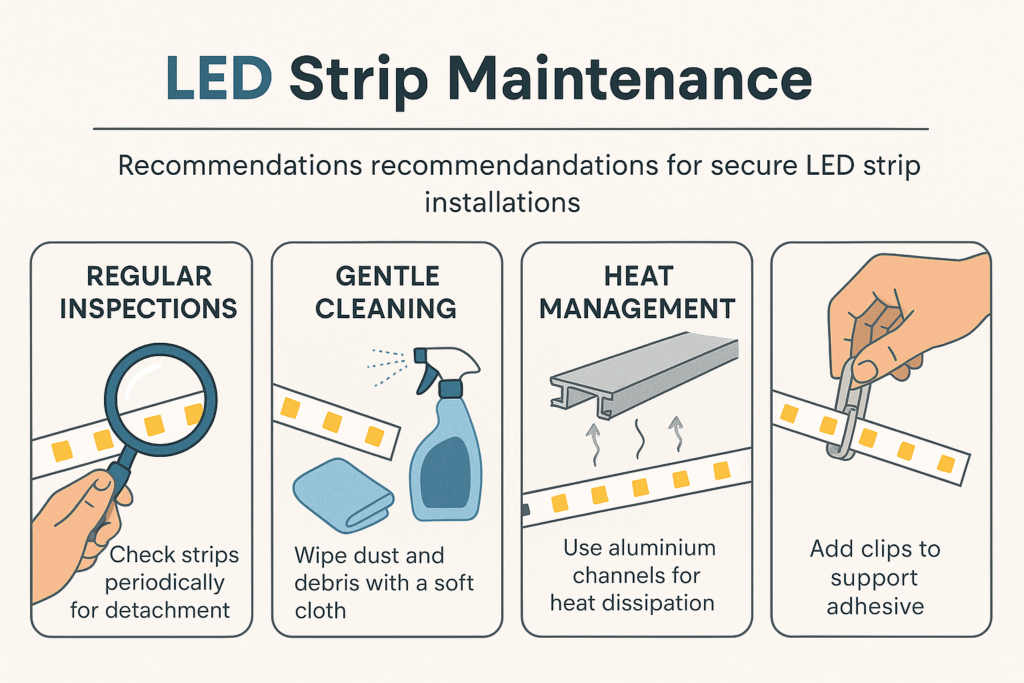 LED Strip Maintenance

Recommendations recommendandations for secure LED strip installations

REGULAR INSPECTIONS

Check strips periodically for detachment

GENTLE CLEANING

Wipe dust and debris with a soft cloth

HEAT MANAGEMENT

Use aluminium channels for heat dissipation

Add clips to support adhesive