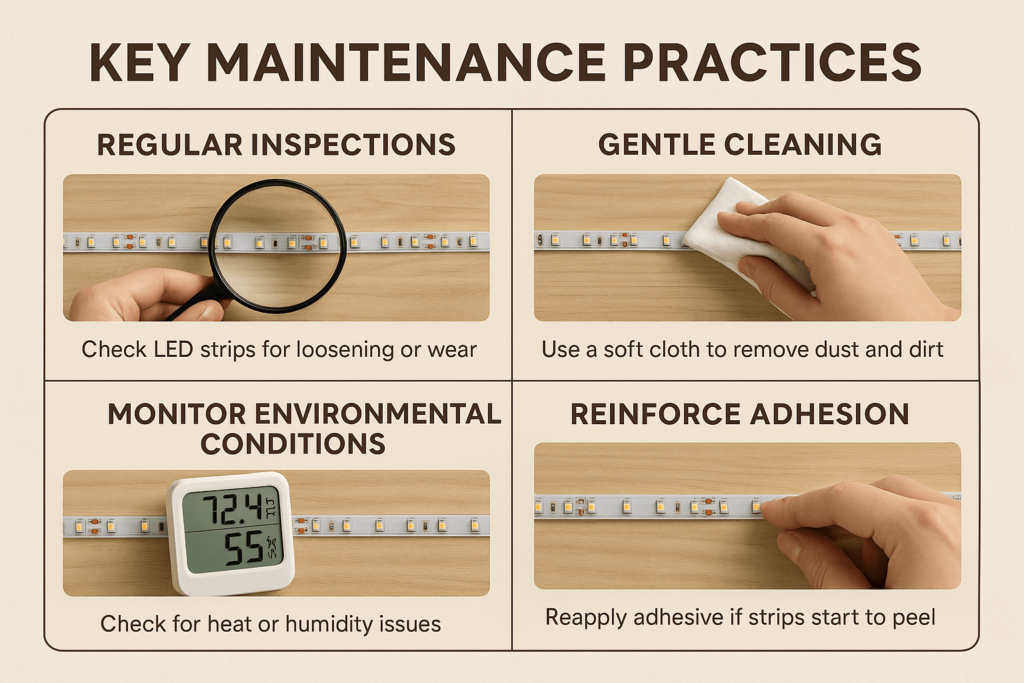 KEY MAINTENANCE PRACTICES

REGULAR INSPECTIONS

Check LED strips for loosening or wear

GENTLE CLEANING

Use a soft cloth to remove dust and dirt

MONITOR ENVIRONMENTAL CONDITIONS

72.4

55

Check for heat or humidity issues

REINFORCE ADHESION

Reapply adhesive if strips start to peel