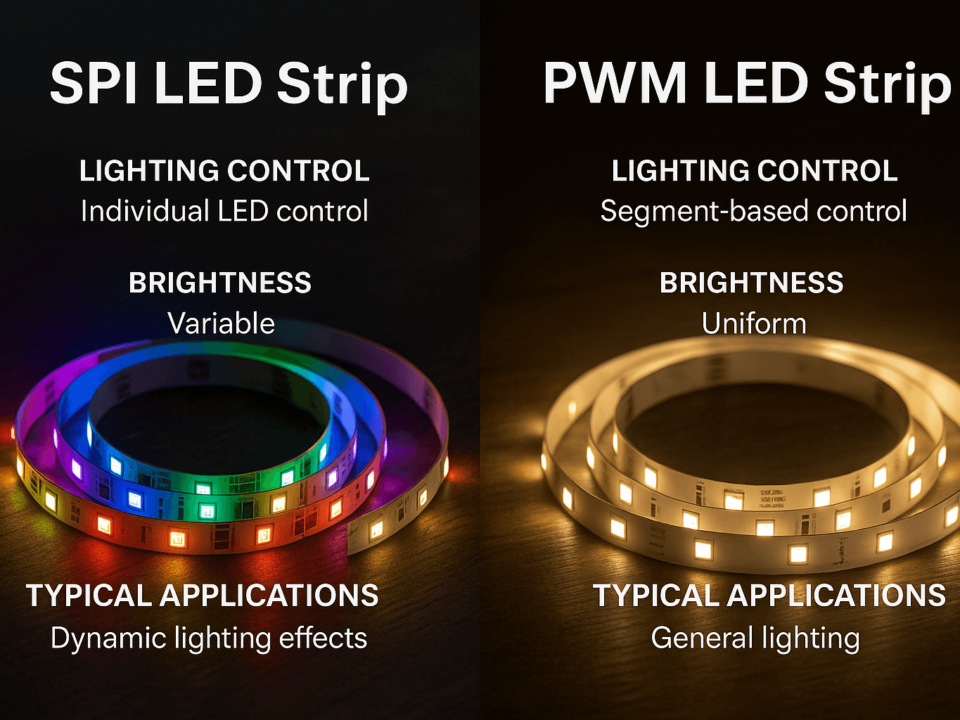 SPI LED Strip

LIGHTING CONTROL
Individual LED control

BRIGHTNESS
Variable

TYPICAL APPLICATIONS
Dynamic lighting effects

PWM LED Strip

LIGHTING CONTROL
Segment-based control

BRIGHTNESS
Uniform

TYPICAL APPLICATIONS
General lighting