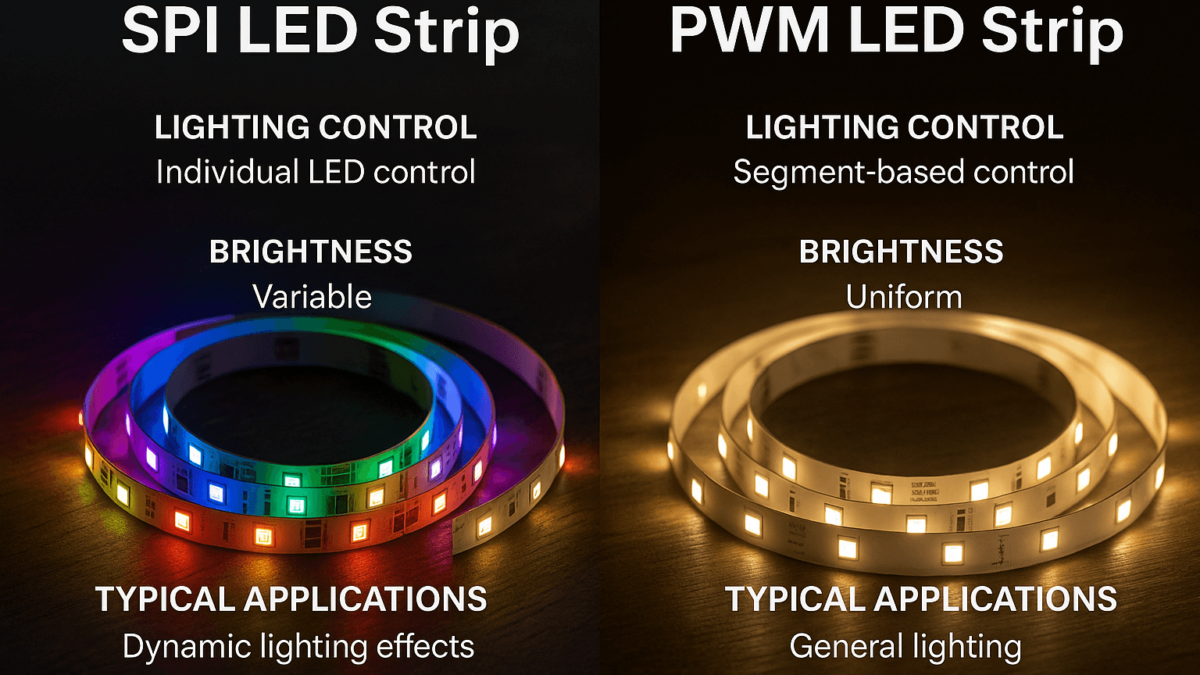 SPI LED Strip

LIGHTING CONTROL
Individual LED control

BRIGHTNESS
Variable

TYPICAL APPLICATIONS
Dynamic lighting effects

PWM LED Strip

LIGHTING CONTROL
Segment-based control

BRIGHTNESS
Uniform

TYPICAL APPLICATIONS
General lighting