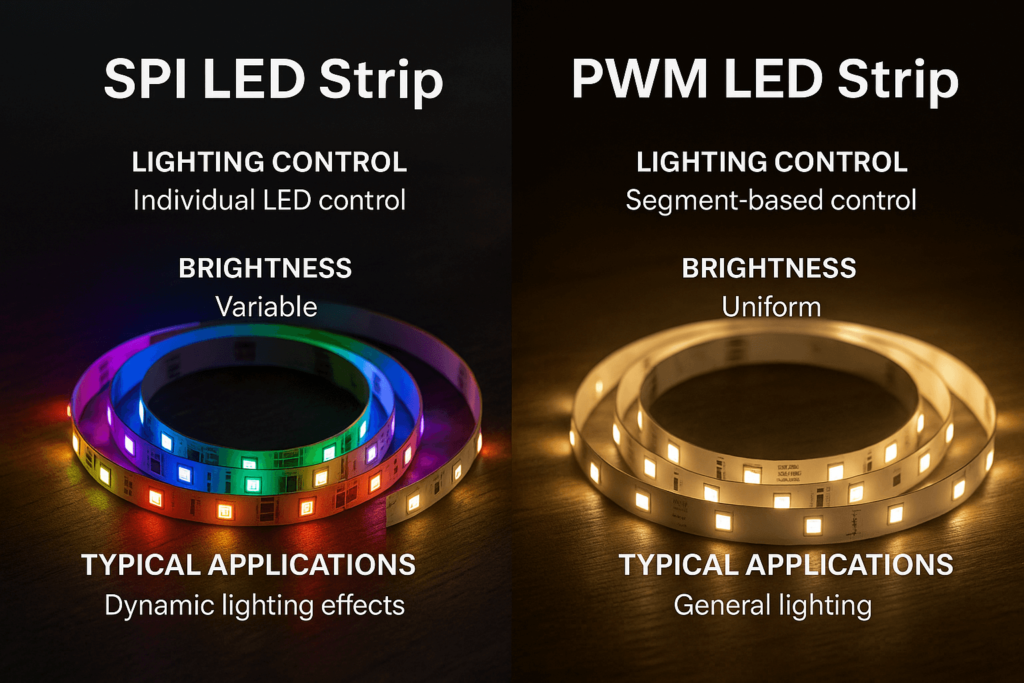 SPI LED Strip

LIGHTING CONTROL
Individual LED control

BRIGHTNESS
Variable

TYPICAL APPLICATIONS
Dynamic lighting effects

PWM LED Strip

LIGHTING CONTROL
Segment-based control

BRIGHTNESS
Uniform

TYPICAL APPLICATIONS
General lighting