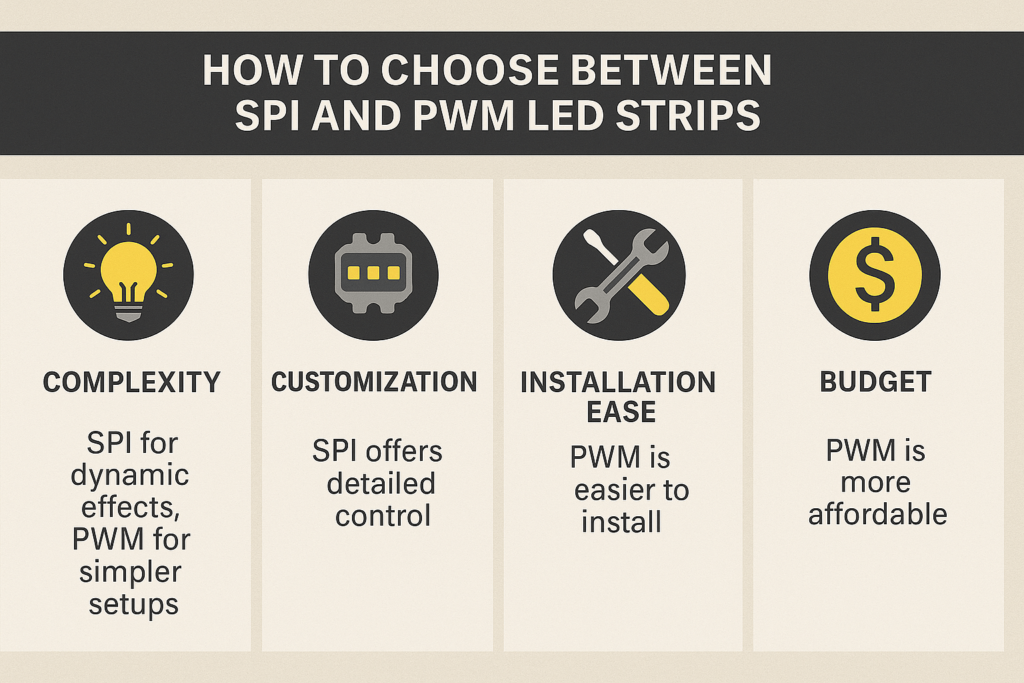 HOW TO CHOOSE BETWEEN SPI AND PWM LED STRIPS

COMPLEXITY

SPI for dynamic effects, PWM for simpler setups

CUSTOMIZATION

SPI offers detailed control

INSTALLATION EASE

PWM is easier to install

BUDGET

PWM is more affordable