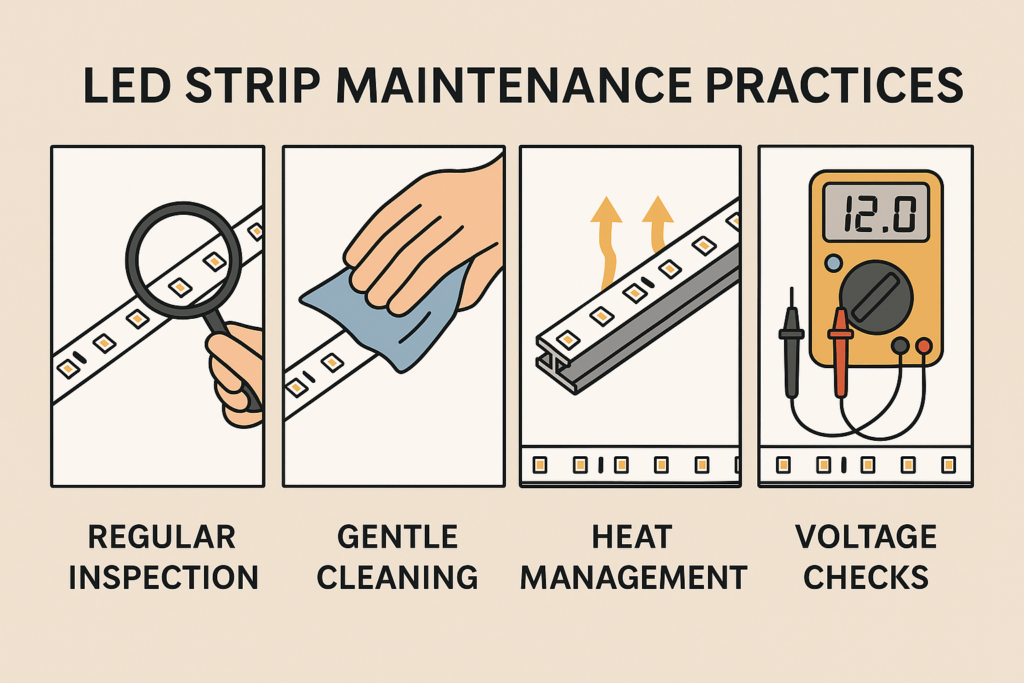 LED STRIP MAINTENANCE PRACTICES

12.0

REGULAR INSPECTION

GENTLE CLEANING

HEAT MANAGEMENT

VOLTAGE CHECKS