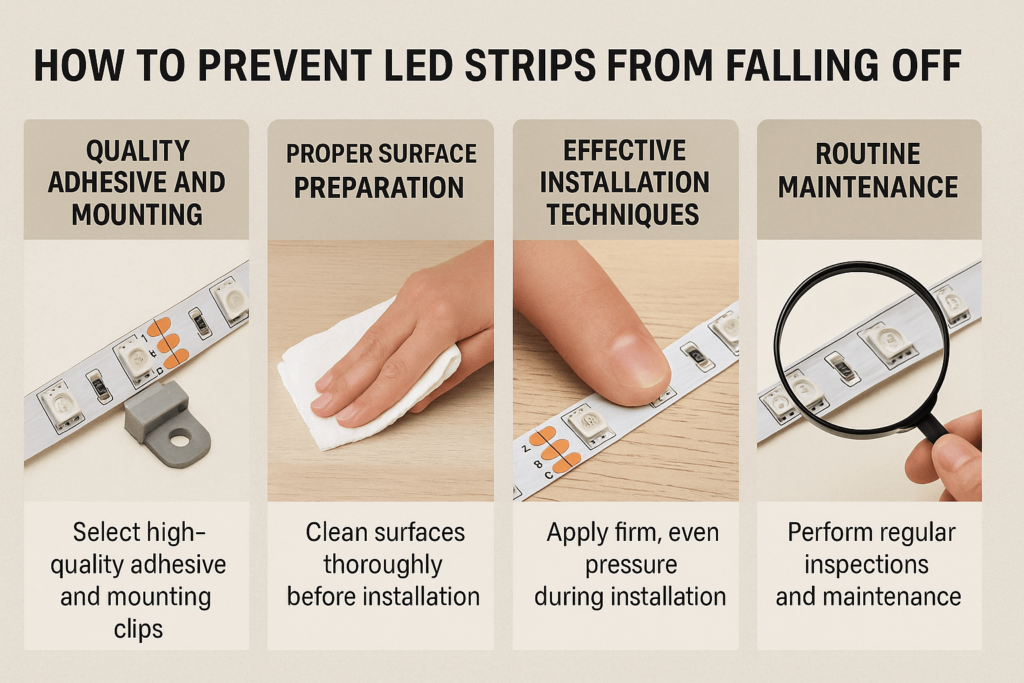 HOW TO PREVENT LED STRIPS FROM FALLING OFF

QUALITY ADHESIVE AND MOUNTING

Select high-quality adhesive and mounting clips

PROPER SURFACE PREPARATION

Clean surfaces thoroughly before installation

EFFECTIVE INSTALLATION TECHNIQUES

Apply firm, even pressure during installation

ROUTINE MAINTENANCE

Perform regular inspections and maintenance