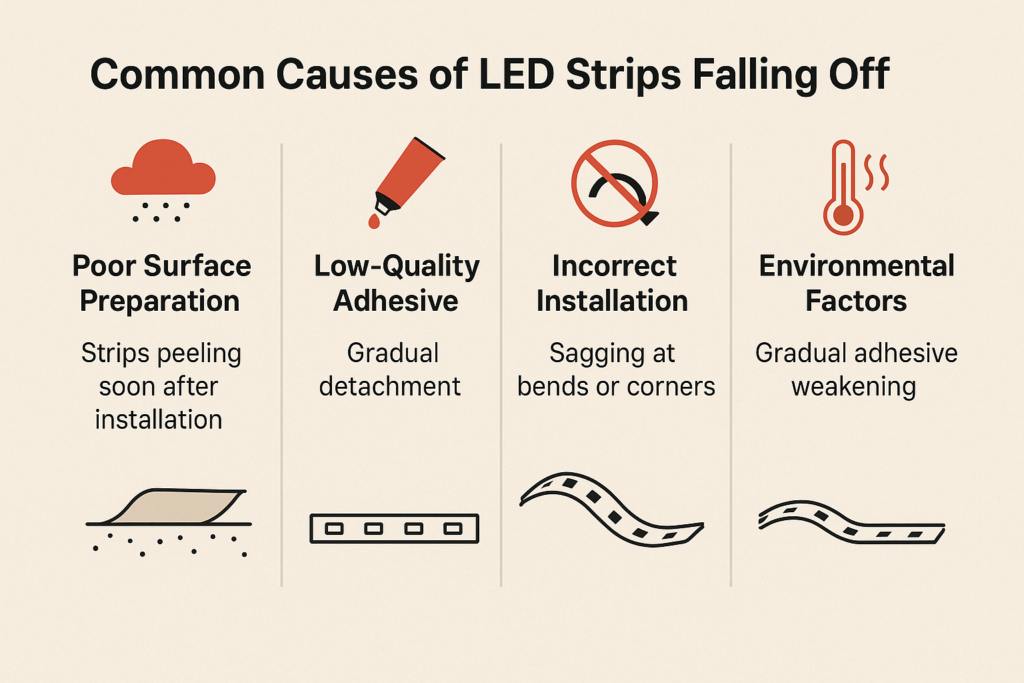 Common Causes of LED Strips Falling Off

Poor Surface Preparation

Strips peeling soon after installation

Low-Quality Adhesive

Gradual detachment

Incorrect Installation

Sagging at bends or corners

Environmental Factors

Gradual adhesive weakening