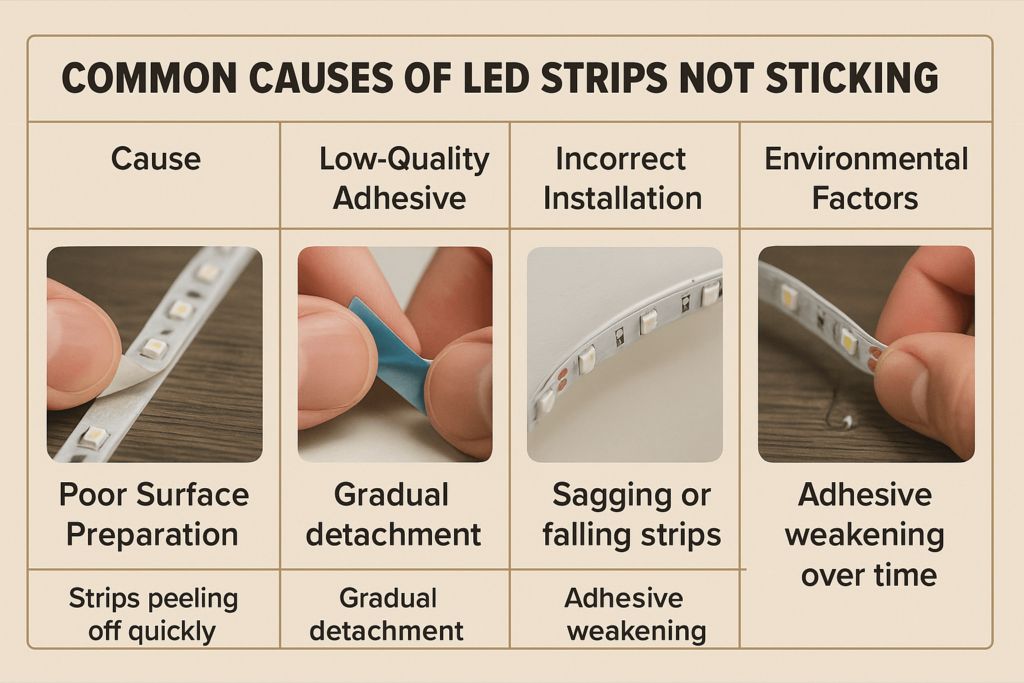 COMMON CAUSES OF LED STRIPS NOT STICKING

| Cause | Low-Quality Adhesive | Incorrect Installation | Environmental Factors |
|---|---|---|---|
| Poor Surface Preparation | Gradual detachment | Sagging or falling strips | Adhesive weakening over time |
| Strips peeling off quickly | Gradual detachment | Adhesive weakening | |