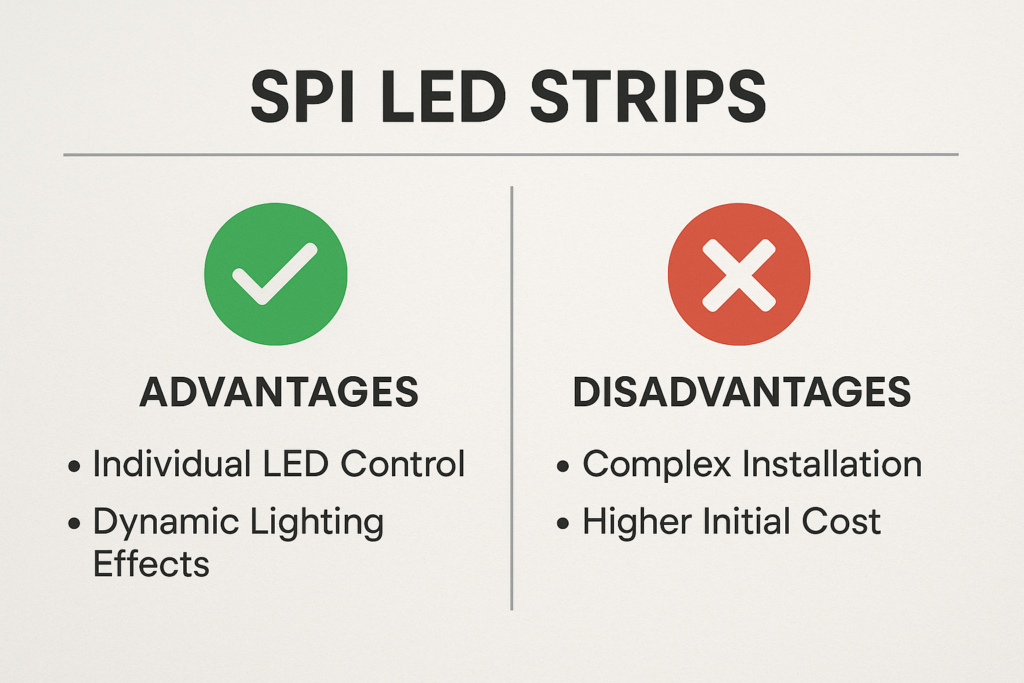 SPI LED STRIPS

ADVANTAGES

• Individual LED Control
• Dynamic Lighting Effects

DISADVANTAGES

• Complex Installation
• Higher Initial Cost