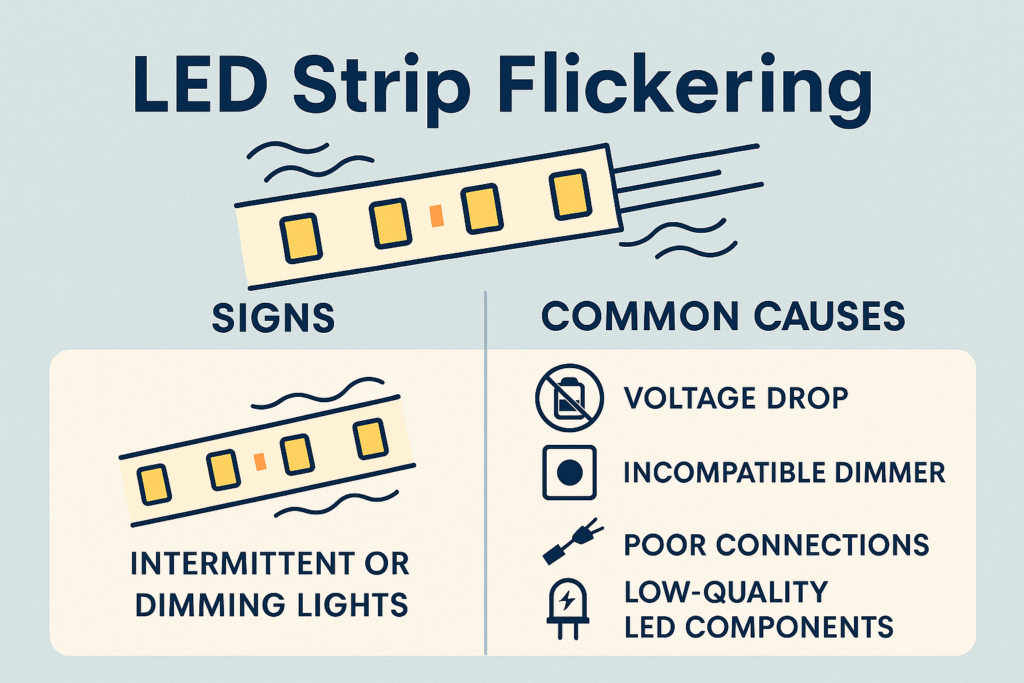 LED Strip Flickering

SIGNS

INTERMITTENT OR DIMMING LIGHTS

COMMON CAUSES

VOLTAGE DROP

INCOMPATIBLE DIMMER

POOR CONNECTIONS

LOW-QUALITY LED COMPONENTS