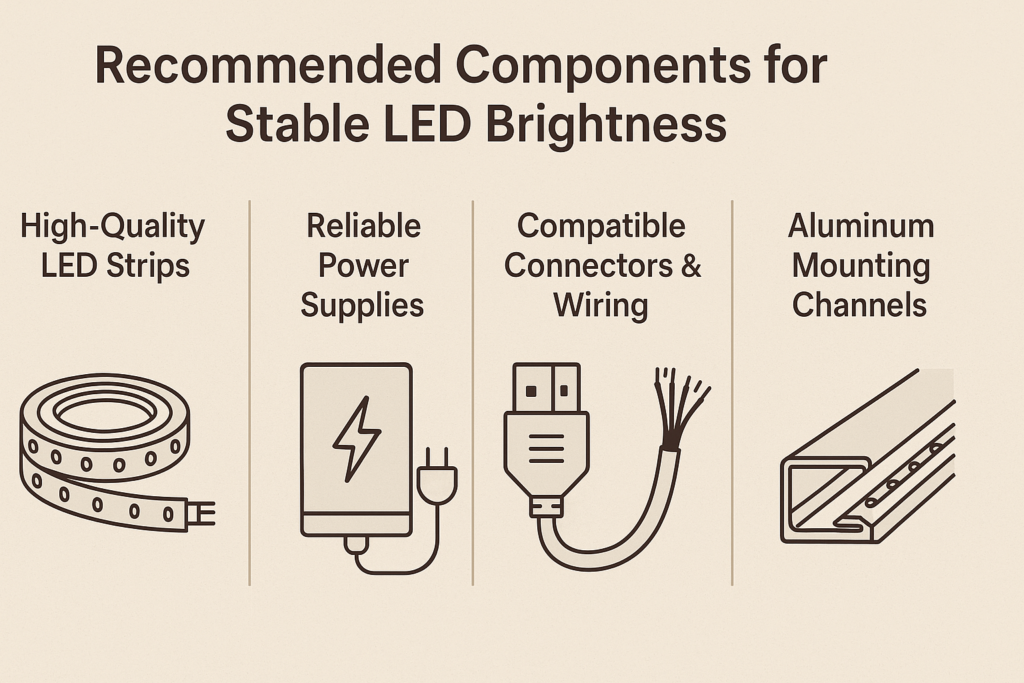 Recommended Components for Stable LED Brightness

High-Quality LED Strips

Reliable Power Supplies

Compatible Connectors & Wiring

Aluminum Mounting Channels