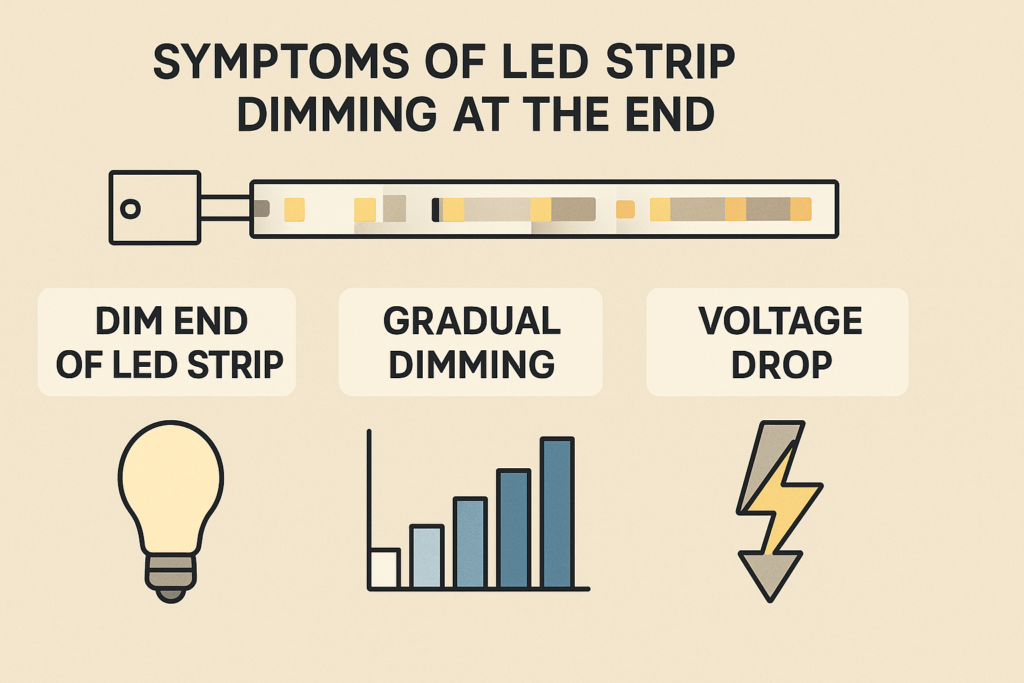 SYMPTOMS OF LED STRIP DIMMING AT THE END

DIM END OF LED STRIP

GRADUAL DIMMING

VOLTAGE DROP