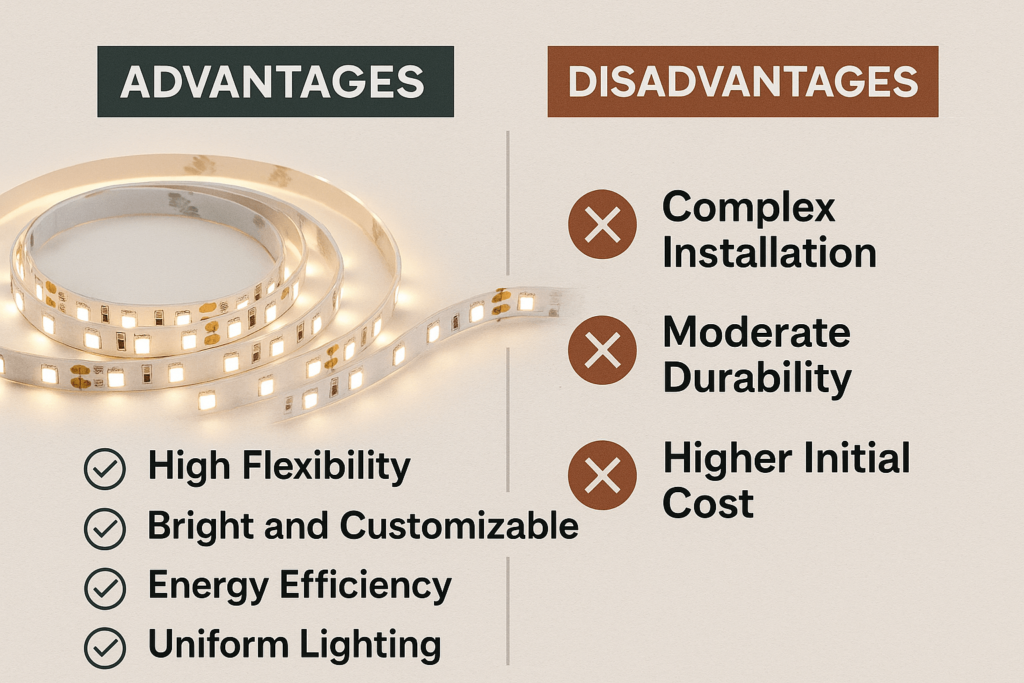 ADVANTAGES

High Flexibility
Bright and Customizable
Energy Efficiency
Uniform Lighting

DISADVANTAGES

Complex Installation
Moderate Durability
Higher Initial Cost