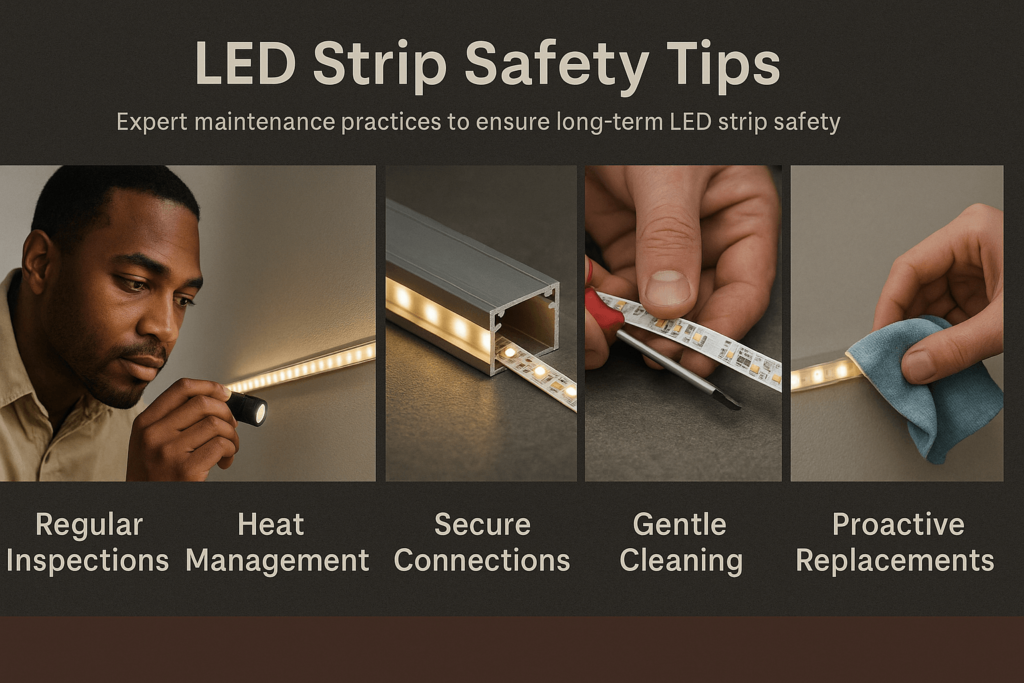 LED Strip Safety Tips

Expert maintenance practices to ensure long-term LED strip safety

Regular Inspections

Heat Management

Secure Connections

Gentle Cleaning

Proactive Replacements