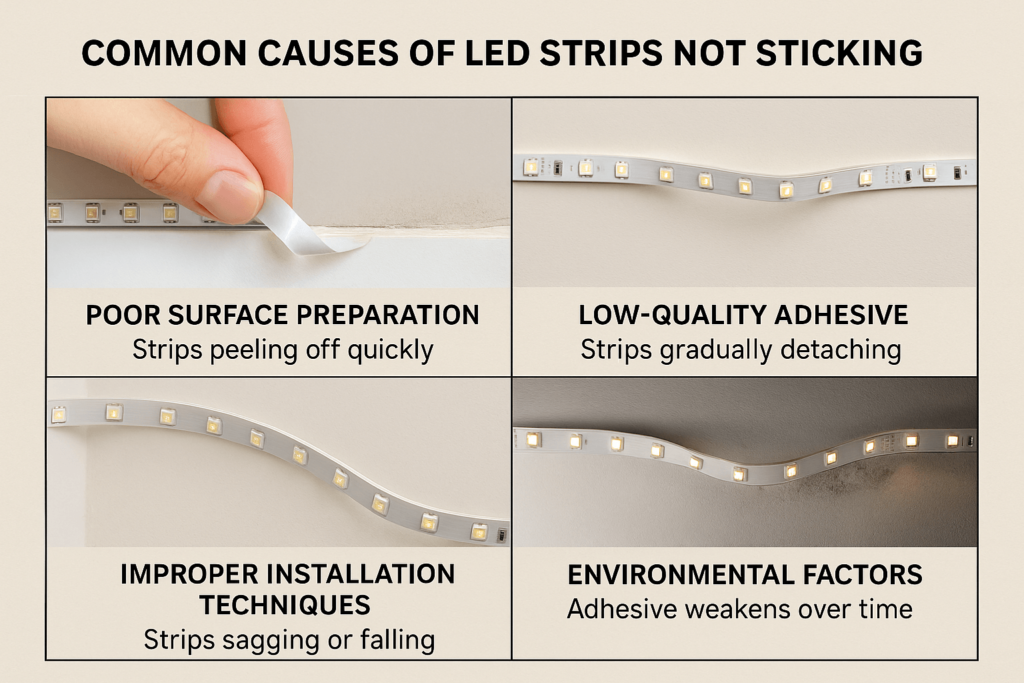 COMMON CAUSES OF LED STRIPS NOT STICKING

POOR SURFACE PREPARATION
Strips peeling off quickly

LOW-QUALITY ADHESIVE
Strips gradually detaching

IMPROPER INSTALLATION TECHNIQUES
Strips sagging or falling

ENVIRONMENTAL FACTORS
Adhesive weakens over time