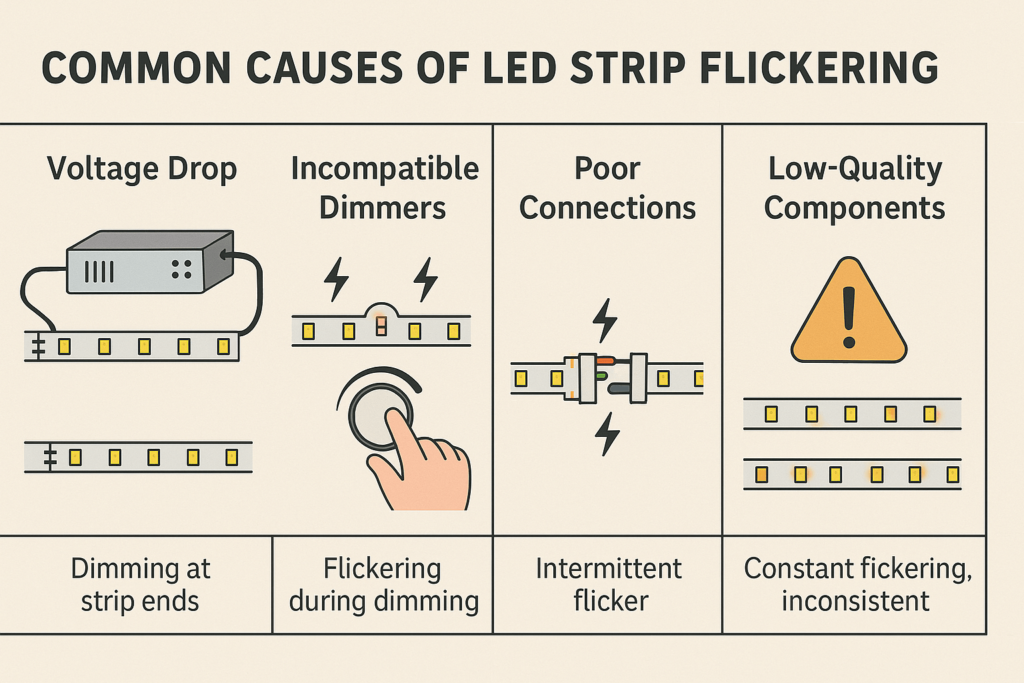 COMMON CAUSES OF LED STRIP FLICKERING

| Voltage Drop | Incompatible Dimmers | Poor Connections | Low-Quality Components |
|---|---|---|---|
| Dimming at strip ends | Flickering during dimming | Intermittent flicker | Constant fickering, inconsistent |