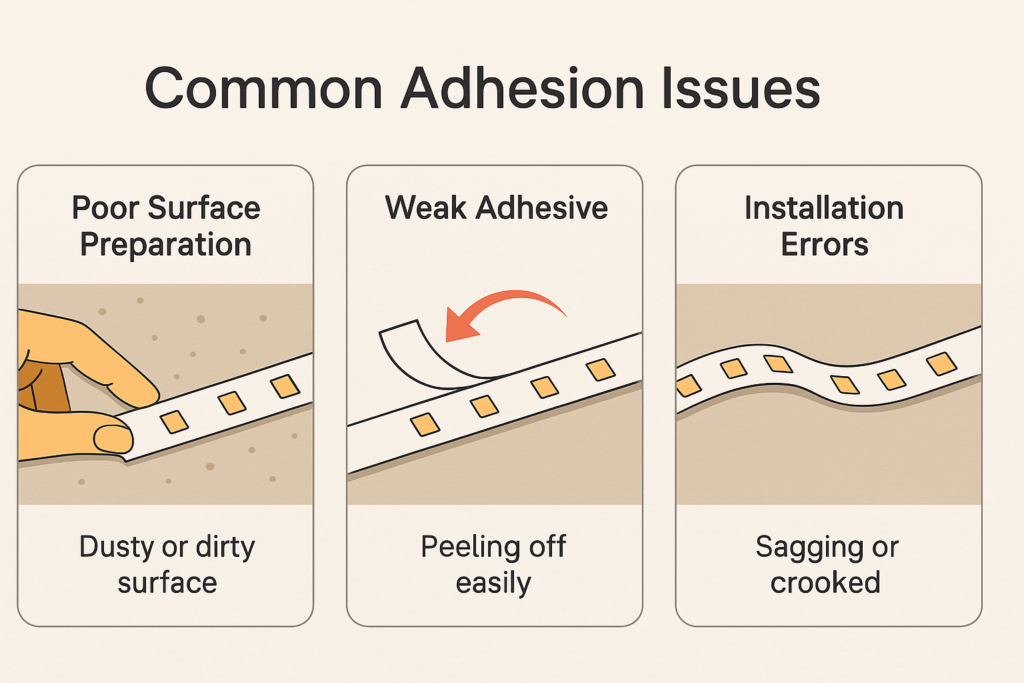 Common Adhesion Issues

Poor Surface Preparation

Dusty or dirty surface

Weak Adhesive

Peeling off easily

Installation Errors

Sagging or crooked