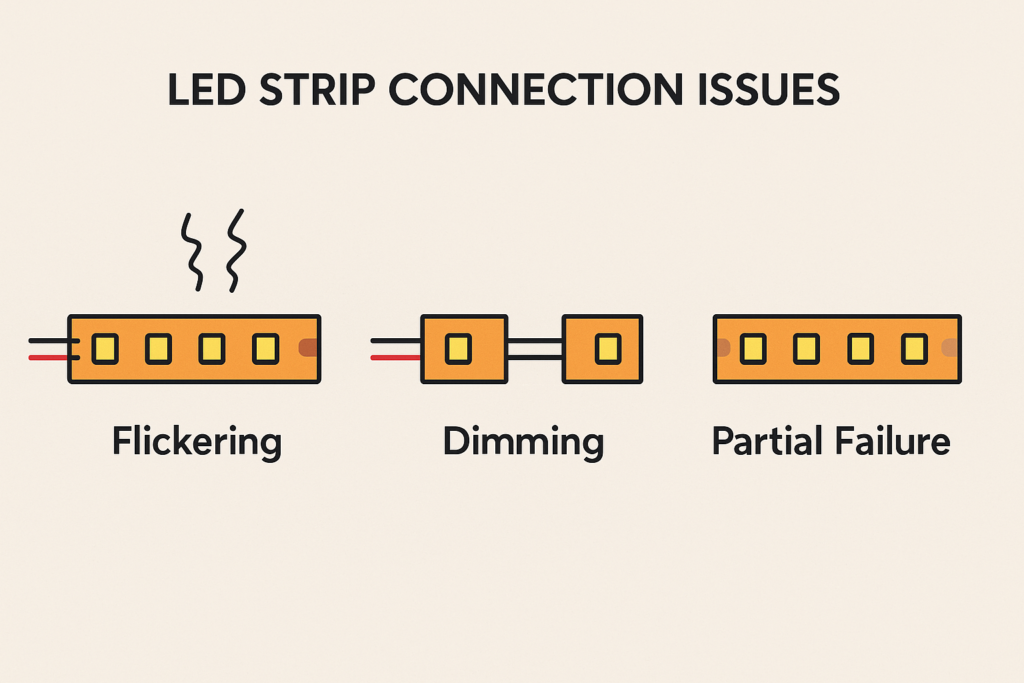 LED STRIP CONNECTION ISSUES

Flickering

Dimming

Partial Failure