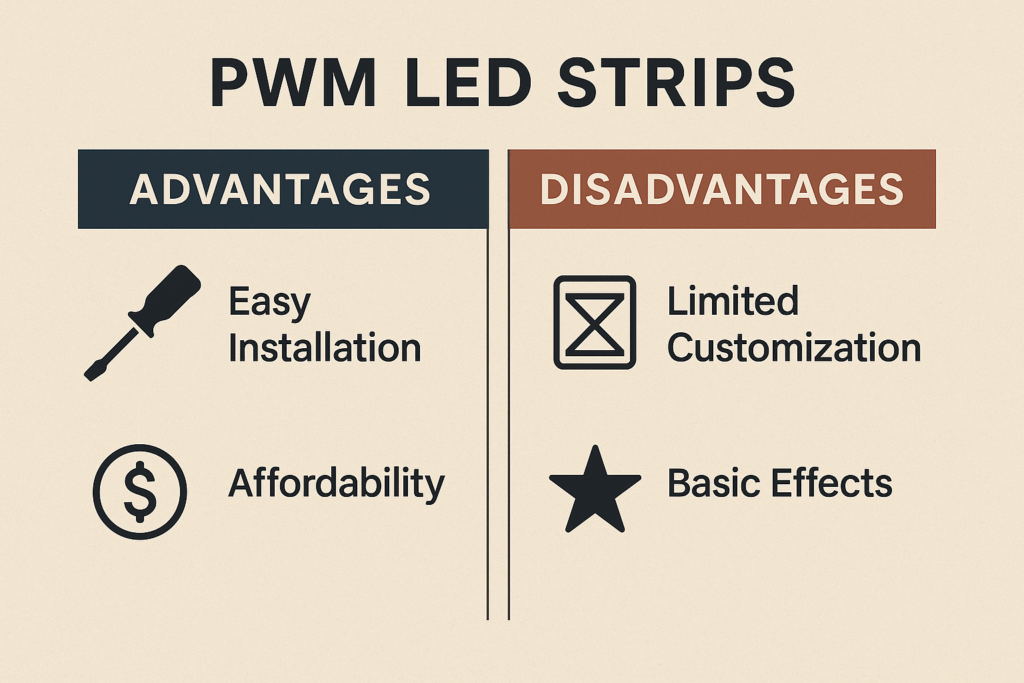 PWM LED STRIPS

ADVANTAGES

Easy Installation

$ Affordability

DISADVANTAGES

Limited Customization

Basic Effects