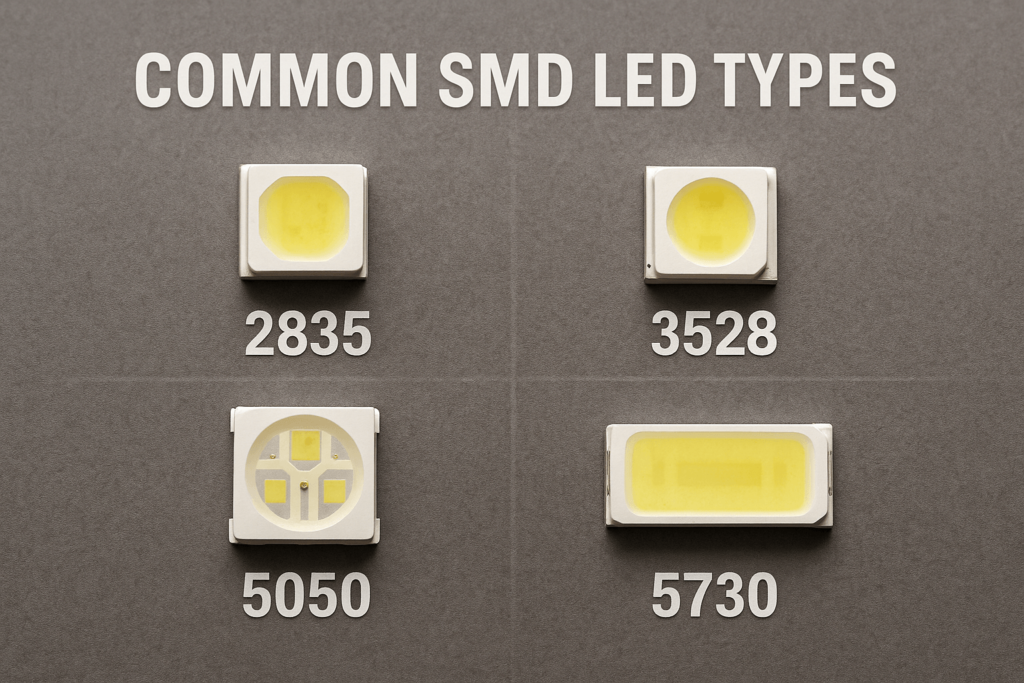 COMMON SMD LED TYPES

2835

3528

5050

5730