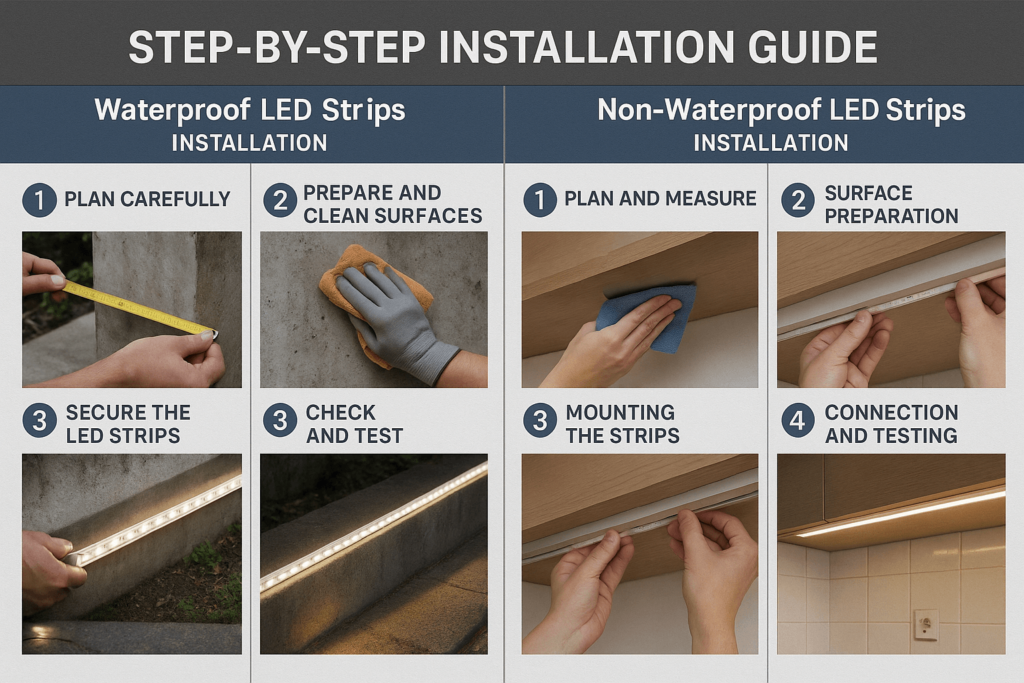 STEP-BY-STEP INSTALLATION GUIDE

Waterproof LED Strips
INSTALLATION

1 PLAN CAREFULLY

2 PREPARE AND CLEAN SURFACES

3 SECURE THE LED STRIPS

3 CHECK AND TEST

Non-Waterproof LED Strips
INSTALLATION

1 PLAN AND MEASURE

2 SURFACE PREPARATION

3 MOUNTING THE STRIPS

4 CONNECTION AND TESTING