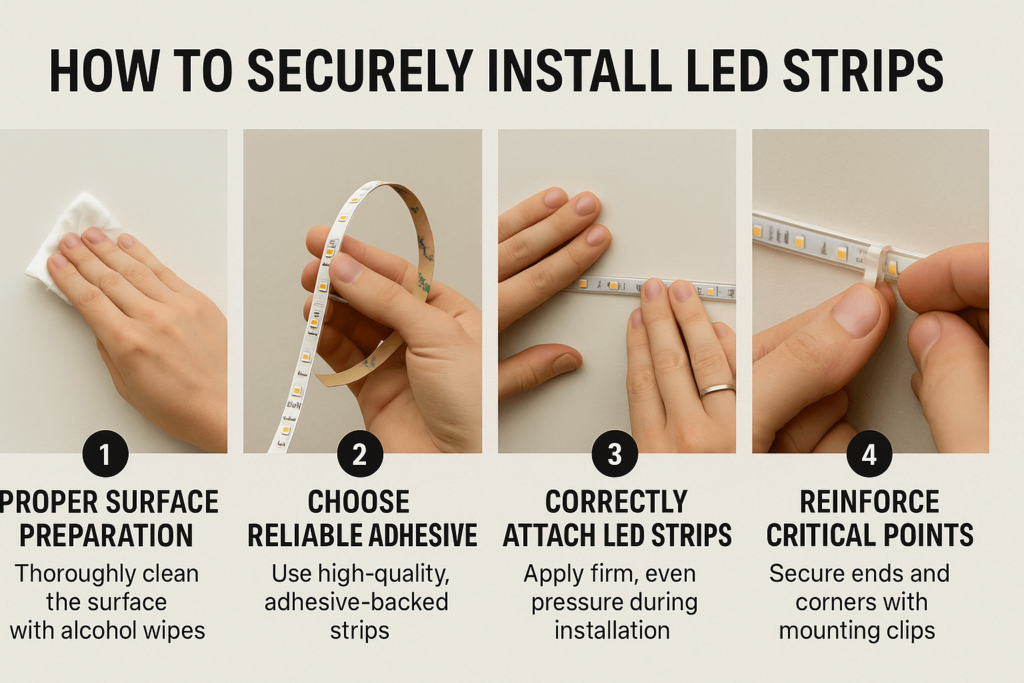 HOW TO SECURELY INSTALL LED STRIPS

1
PROPER SURFACE PREPARATION
Thoroughly clean the surface with alcohol wipes

2
CHOOSE RELIABLE ADHESIVE
Use high-quality, adhesive-backed strips

3
CORRECTLY ATTACH LED STRIPS
Apply firm, even pressure during installation

4
REINFORCE CRITICAL POINTS
Secure ends and corners with mounting clips