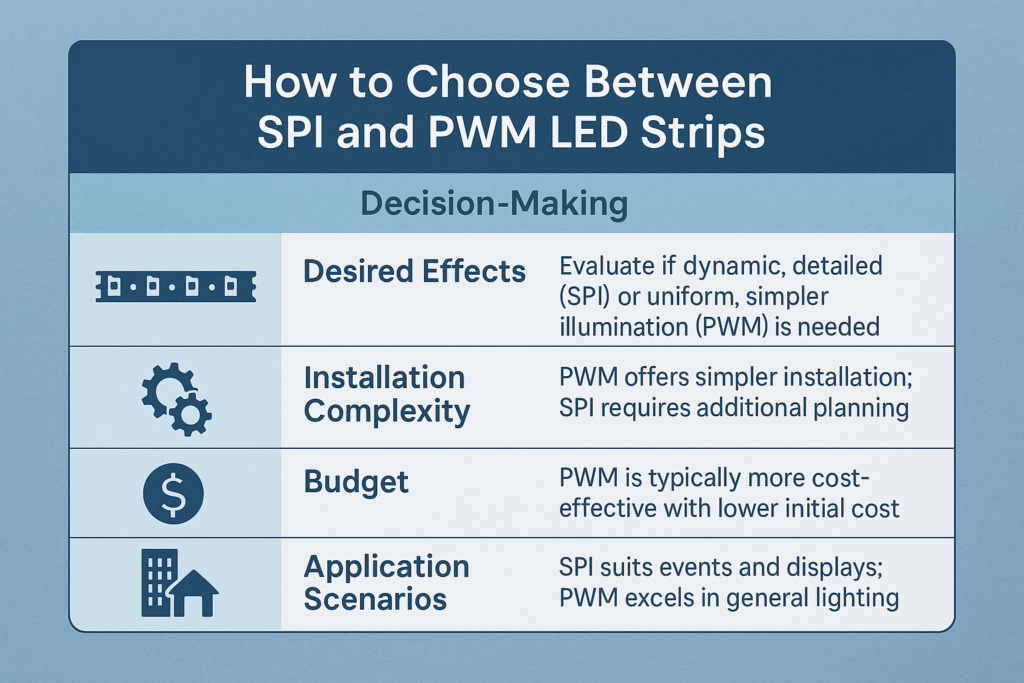 How to Choose Between SPI and PWM LED Strips

Decision-Making

| | | |
|---|---|---|
| | Desired Effects | Evaluate if dynamic, detailed (SPI) or uniform, simpler illumination (PWM) is needed |
| | Installation Complexity | PWM offers simpler installation; SPI requires additional planning |
| $ | Budget | PWM is typically more cost-effective with lower initial cost |
| | Application Scenarios | SPI suits events and displays; PWM excels in general lighting |