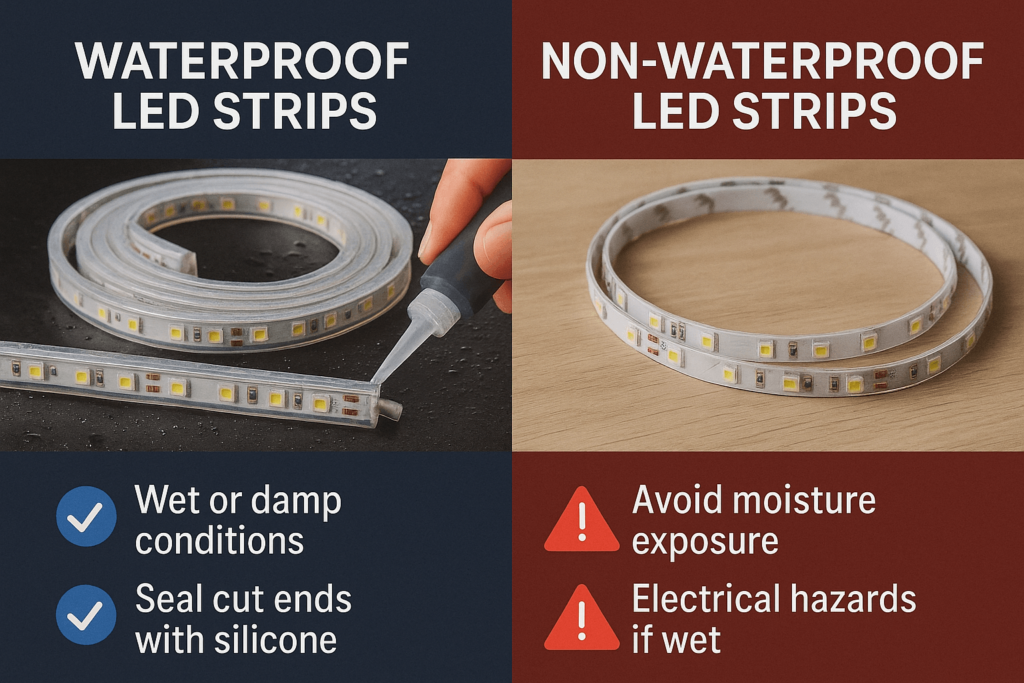 WATERPROOF LED STRIPS

Wet or damp conditions

Seal cut ends with silicone

NON-WATERPROOF LED STRIPS

Avoid moisture exposure

Electrical hazards if wet