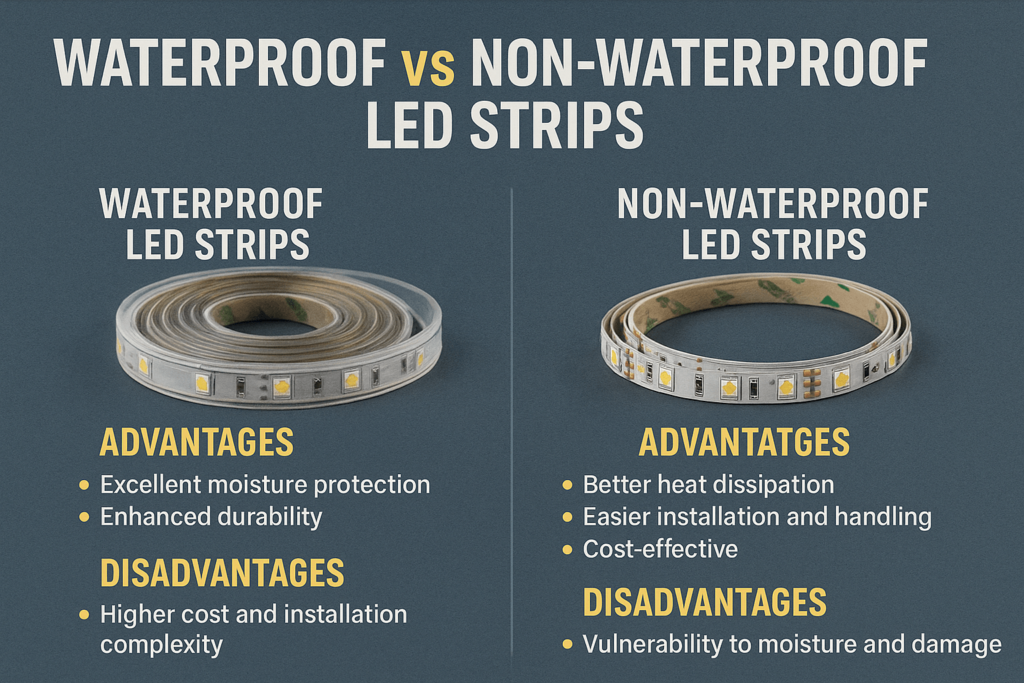 WATERPROOF vs NON-WATERPROOF LED STRIPS

WATERPROOF LED STRIPS

ADVANTAGES
• Excellent moisture protection
• Enhanced durability

DISADVANTAGES
• Higher cost and installation complexity

NON-WATERPROOF LED STRIPS

ADVANTATGES
• Better heat dissipation
• Easier installation and handling
• Cost-effective

DISADVANTAGES
• Vulnerability to moisture and damage