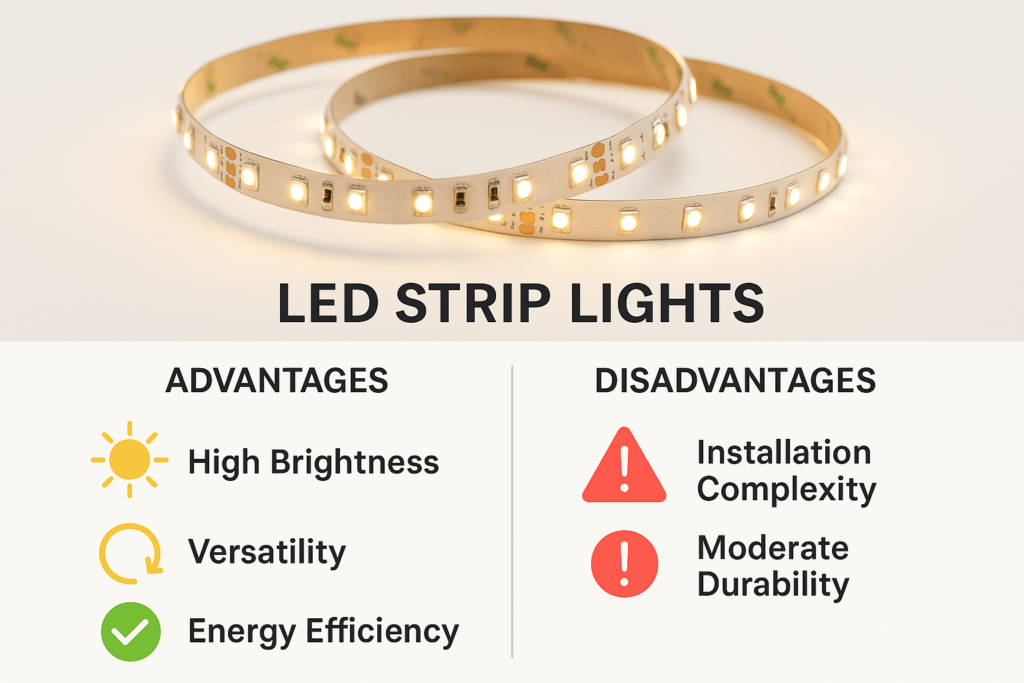 LED STRIP LIGHTS

ADVANTAGES

High Brightness

Versatility

Energy Efficiency

DISADVANTAGES

Installation Complexity

Moderate Durability