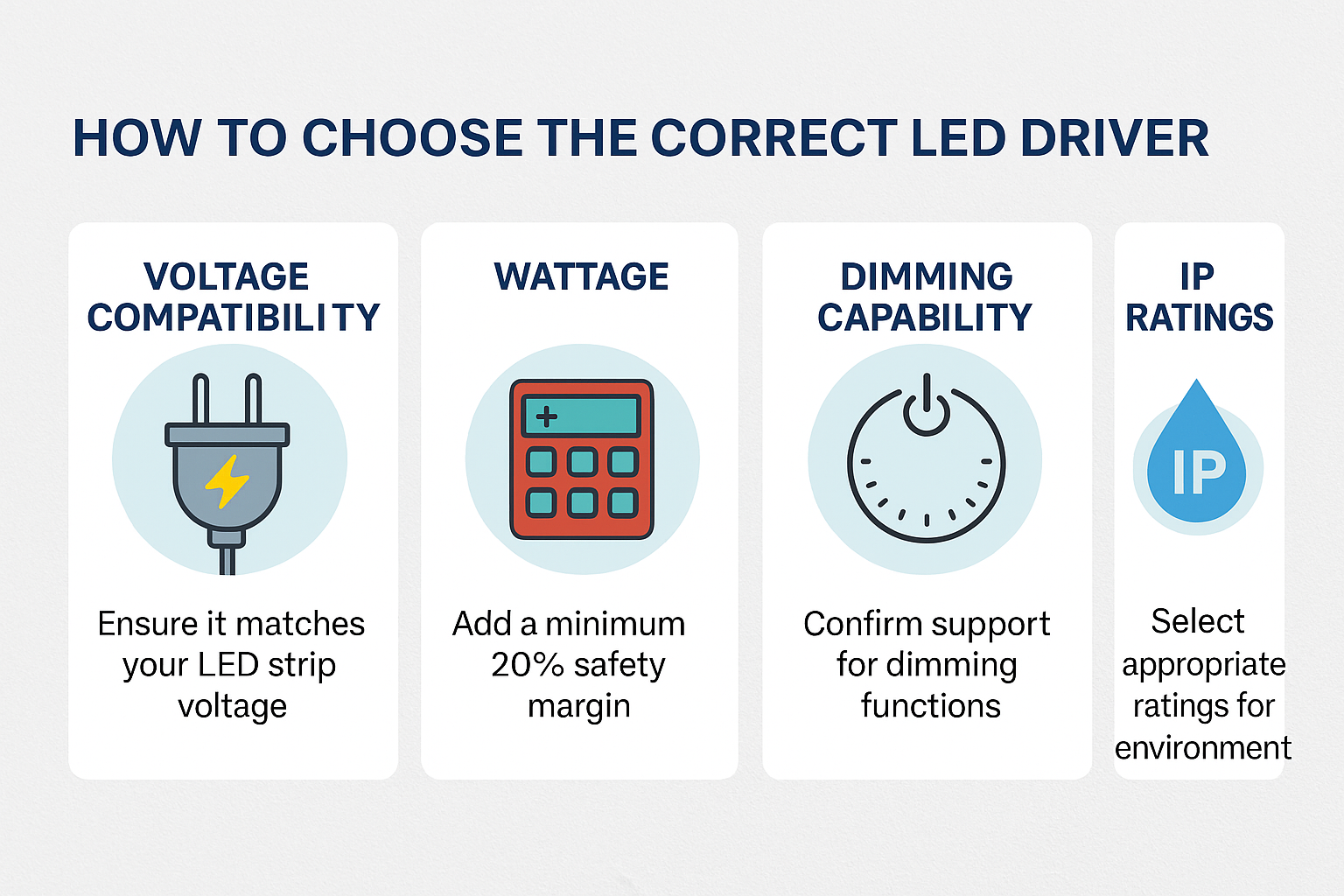 HOW TO CHOOSE THE CORRECT LED DRIVER

VOLTAGE COMPATIBILITY

Ensure it matches your LED strip voltage

WATTAGE

+

Add a minimum 20% safety margin

DIMMING CAPABILITY

Confirm support for dimming functions

IP RATINGS

IP

Select appropriate ratings for environment