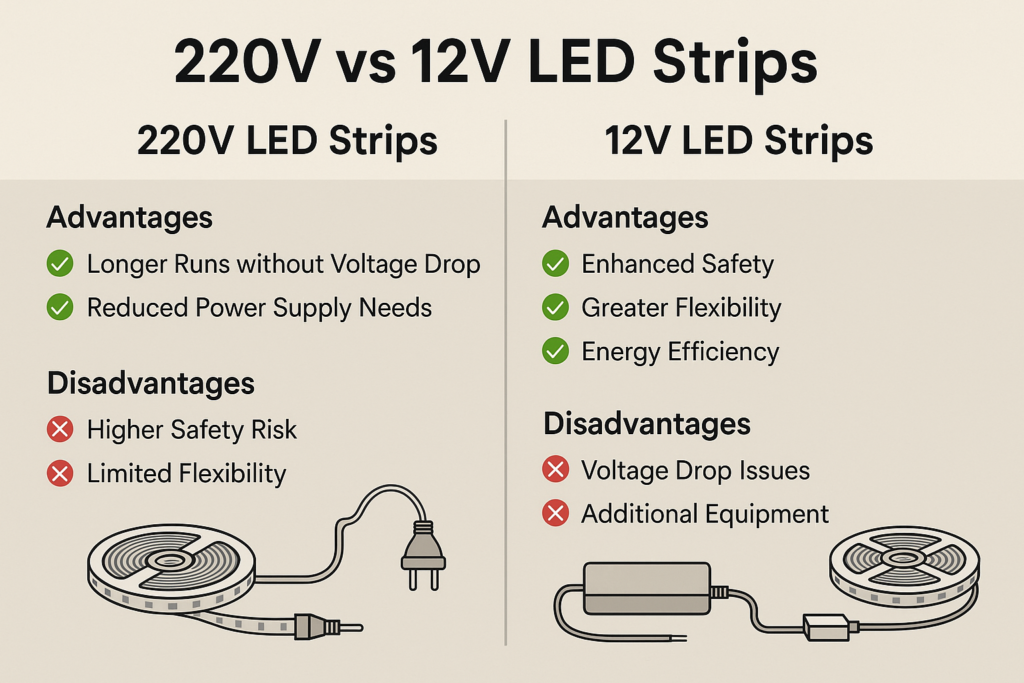 220V vs 12V LED Strips

220V LED Strips

Advantages
Longer Runs without Voltage Drop
Reduced Power Supply Needs

Disadvantages
Higher Safety Risk
Limited Flexibility

12V LED Strips

Advantages
Enhanced Safety
Greater Flexibility
Energy Efficiency

Disadvantages
Voltage Drop Issues
Additional Equipment