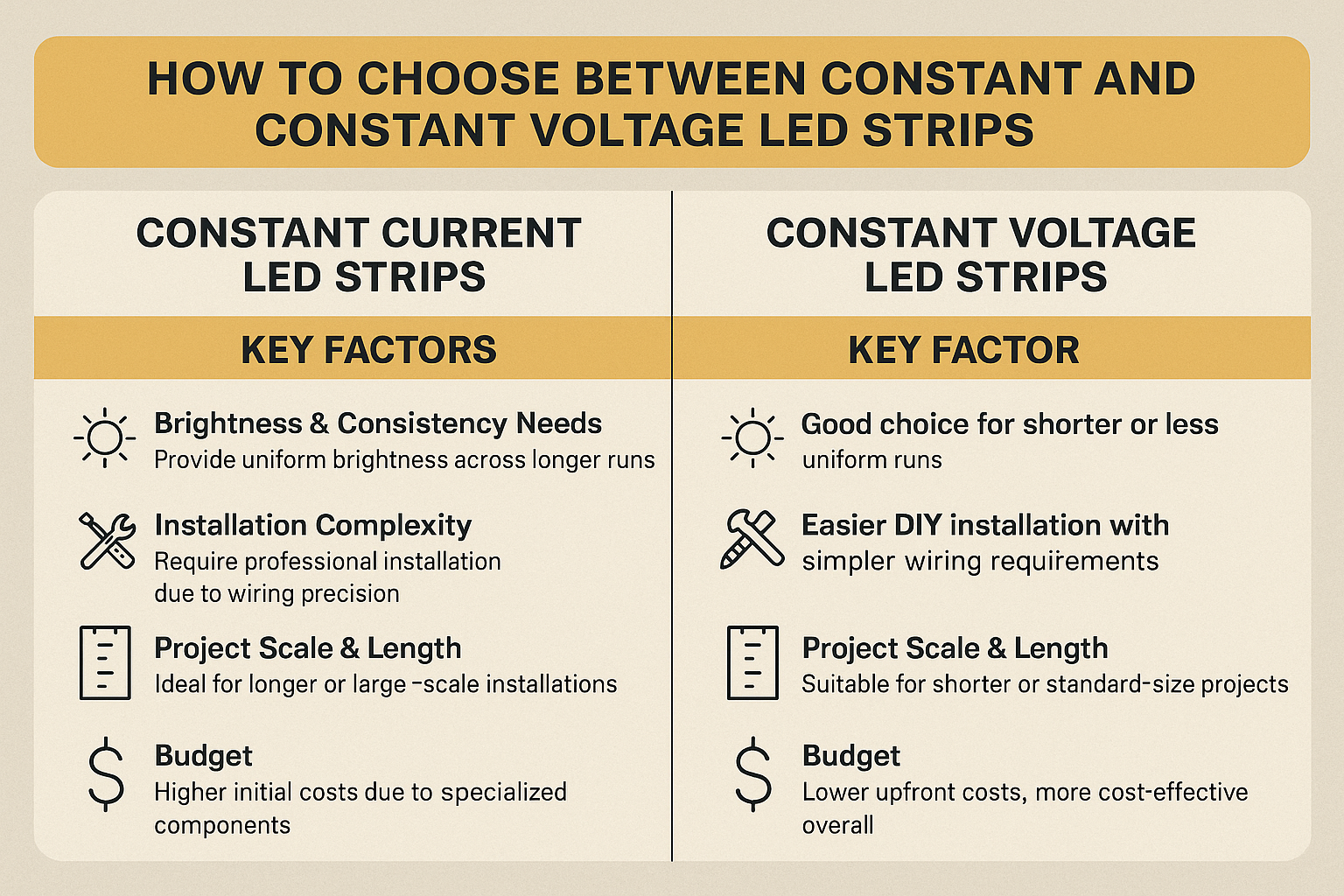 HOW TO CHOOSE BETWEEN CONSTANT AND CONSTANT VOLTAGE LED STRIPS

CONSTANT CURRENT LED STRIPS

KEY FACTORS

Brightness & Consistency Needs
Provide uniform brightness across longer runs

Installation Complexity
Require professional installation due to wiring precision

Project Scale & Length
Ideal for longer or large -scale installations

Budget
Higher initial costs due to specialized components

CONSTANT VOLTAGE LED STRIPS

KEY FACTOR

Good choice for shorter or less uniform runs

Easier DIY installation with simpler wiring requirements

Project Scale & Length
Suitable for shorter or standard-size projects

Budget
Lower upfront costs, more cost-effective overall