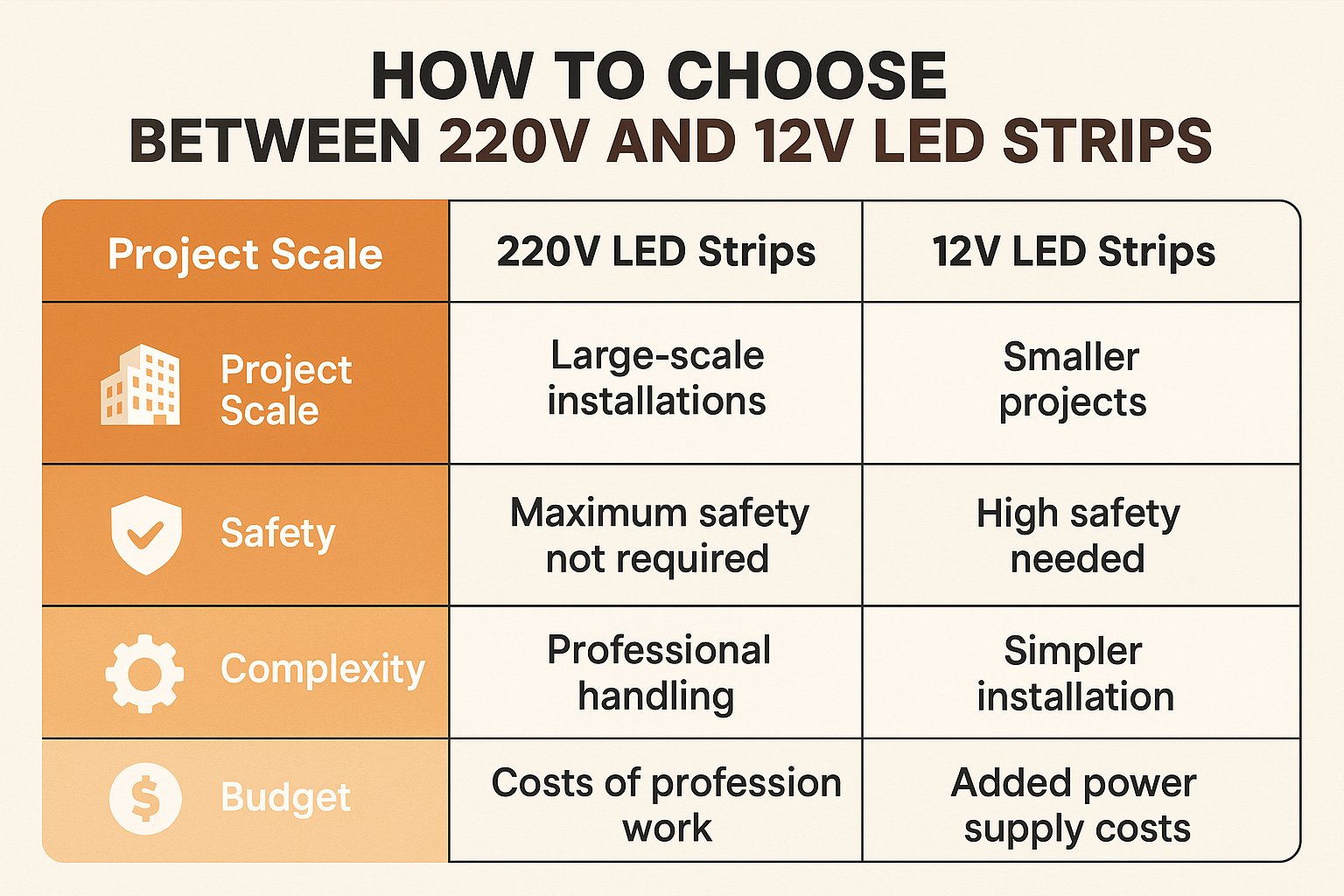 HOW TO CHOOSE
BETWEEN 220V AND 12V LED STRIPS

| Project Scale | 220V LED Strips | 12V LED Strips |
|---|---|---|
| Project Scale | Large-scale installations | Smaller projects |
| Safety | Maximum safety not required | High safety needed |
| Complexity | Professional handling | Simpler installation |
| Budget | Costs of profession work | Added power supply costs |