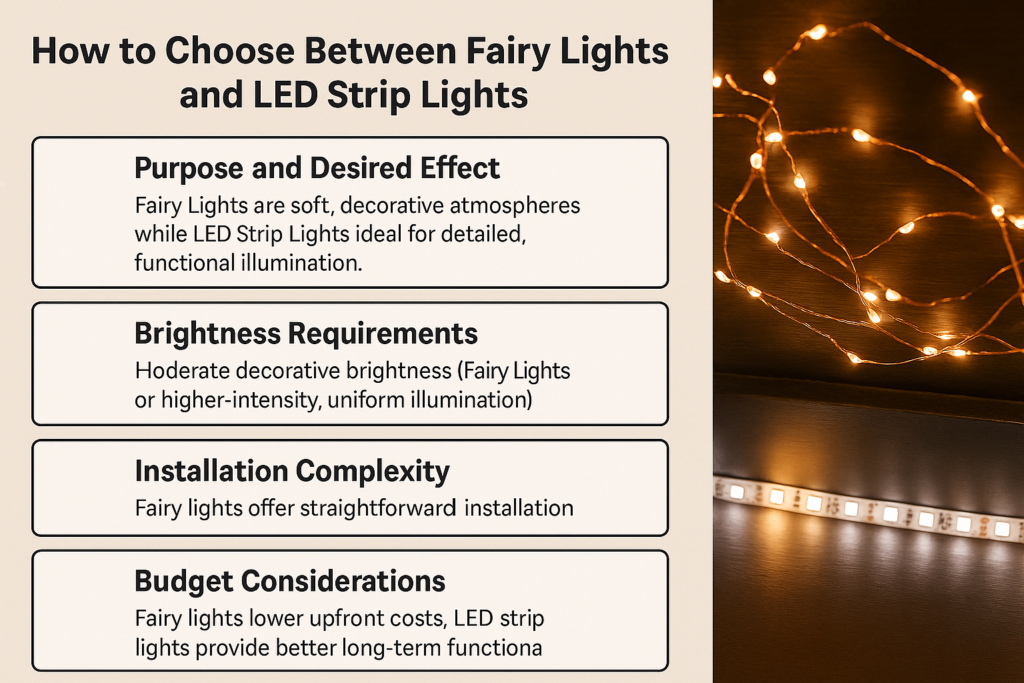 How to Choose Between Fairy Lights and LED Strip Lights

Purpose and Desired Effect

Fairy Lights are soft, decorative atmospheres while LED Strip Lights ideal for detailed, functional illumination.

Brightness Requirements

Hoderate decorative brightness (Fairy Lights or higher-intensity, uniform illumination)

Installation Complexity

Fairy lights offer straightforward installation

Budget Considerations

Fairy lights lower upfront costs, LED strip lights provide better long-term functiona