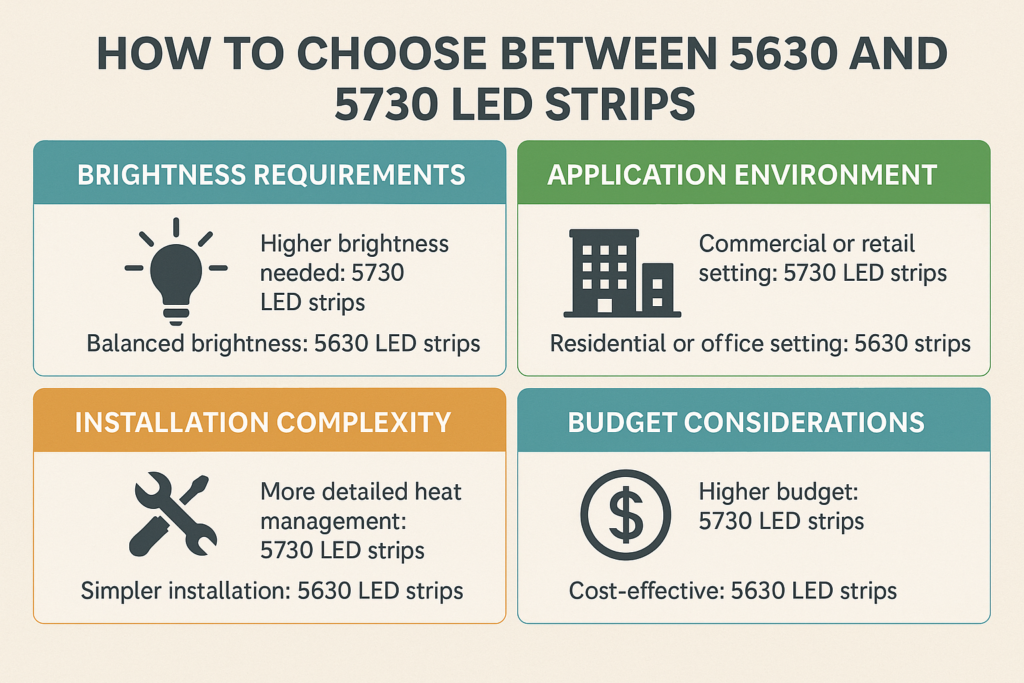 HOW TO CHOOSE BETWEEN 5630 AND 5730 LED STRIPS

BRIGHTNESS REQUIREMENTS

Higher brightness needed: 5730 LED strips

Balanced brightness: 5630 LED strips

APPLICATION ENVIRONMENT

Commercial or retail setting: 5730 LED strips

Residential or office setting: 5630 strips

INSTALLATION COMPLEXITY

More detailed heat management: 5730 LED strips

Simpler installation: 5630 LED strips

BUDGET CONSIDERATIONS

Higher budget: 5730 LED strips

Cost-effective: 5630 LED strips