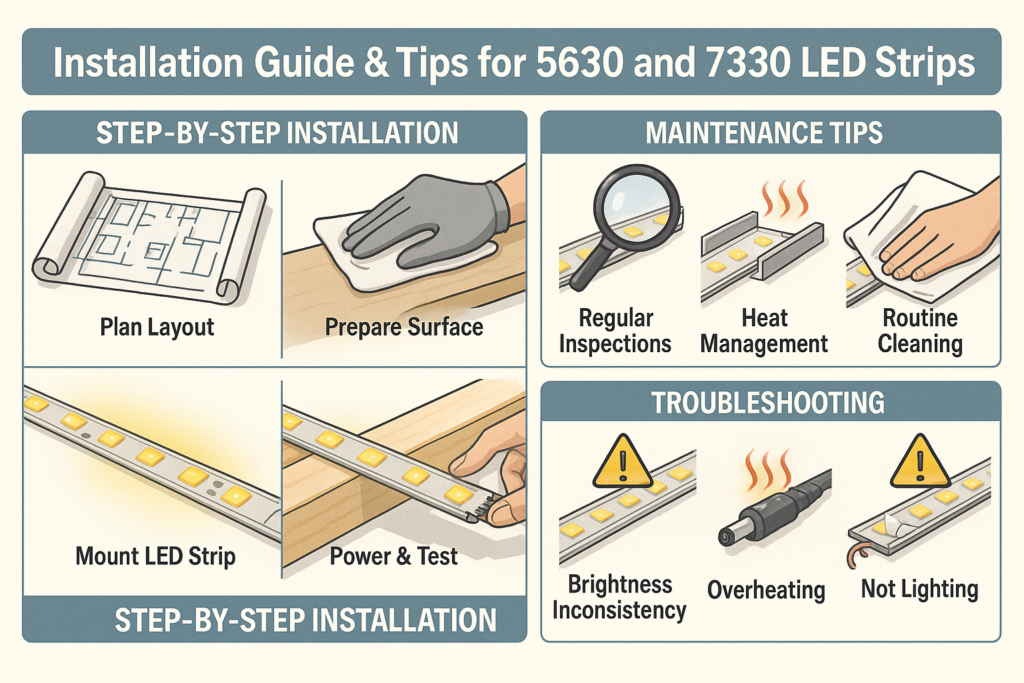 Installation Guide & Tips for 5630 and 7330 LED Strips

STEP-BY-STEP INSTALLATION

Plan Layout

Prepare Surface

Mount LED Strip

Power & Test

STEP-BY-STEP INSTALLATION

MAINTENANCE TIPS

Regular Inspections

Heat Management

Routine Cleaning

TROUBLESHOOTING

Brightness Inconsistency

Overheating

Not Lighting