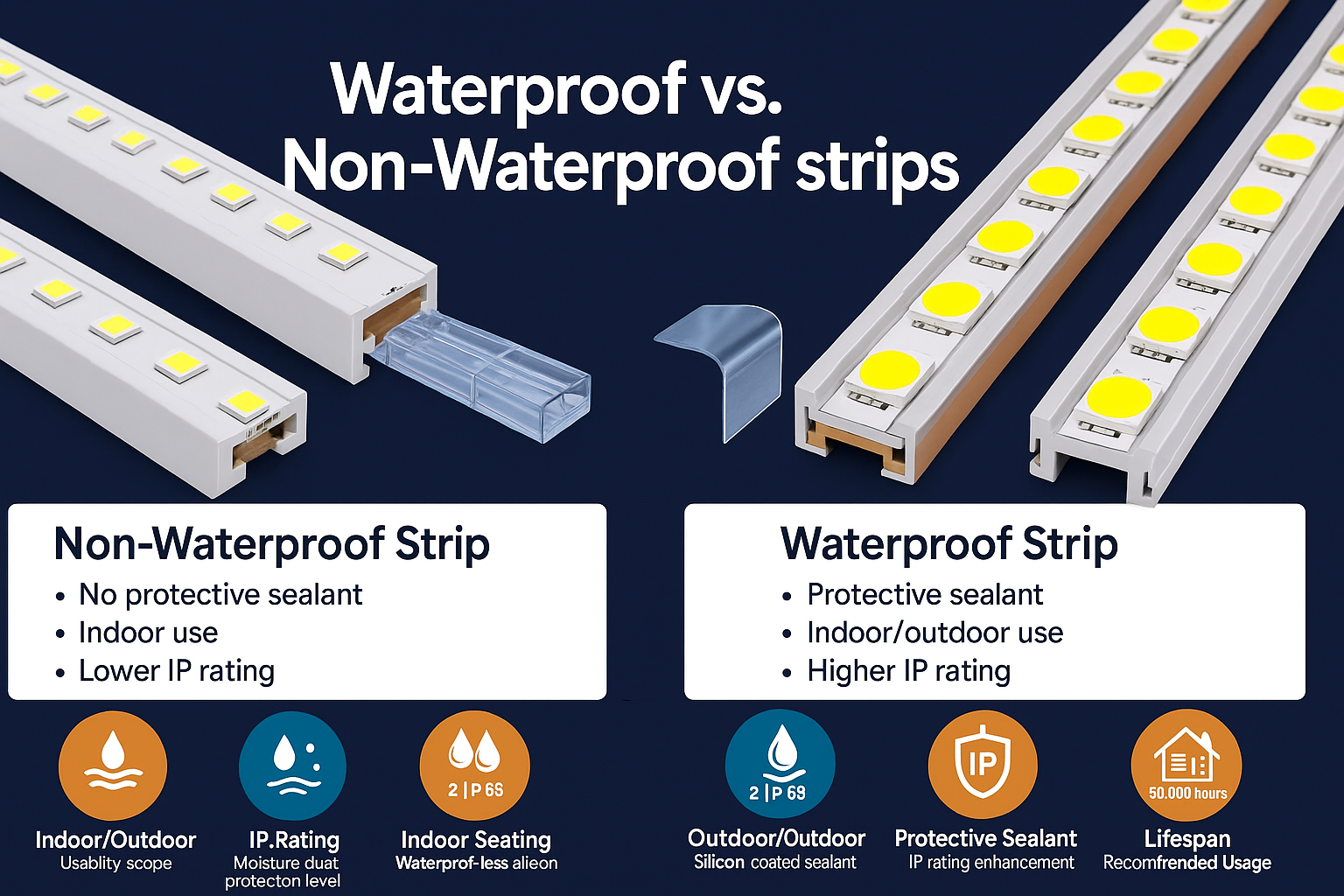 Waterproof vs. Non-Waterproof strips

Non-Waterproof Strip
• No protective sealant
• Indoor use
• Lower IP rating

Waterproof Strip
• Protective sealant
• Indoor/outdoor use
• Higher IP rating

Indoor/Outdoor
Usablity scope

IP.Rating
Moisture duat protecton level

2 | P 6S
Indoor Seating
Waterprof-less alieon

2 | P 69
Outdoor/Outdoor
Silicon coated sealant

IP
Protective Sealant
IP rating enhancement

50.000 hours
Lifespan
Recomfrended Usage