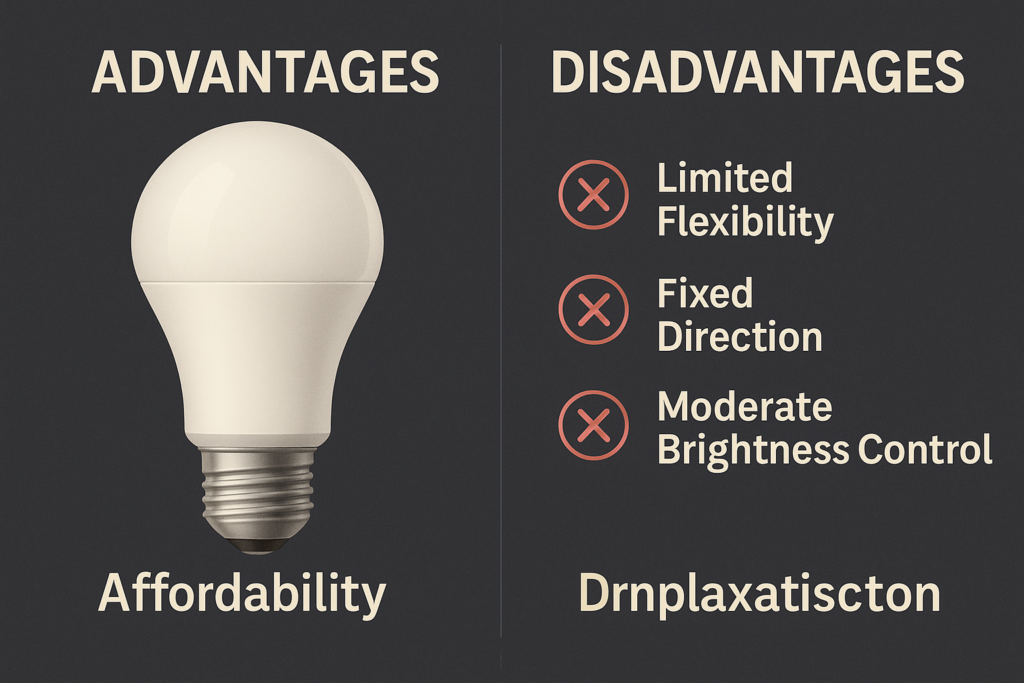 ADVANTAGES

Affordability

DISADVANTAGES

Limited Flexibility

Fixed Direction

Moderate Brightness Control

Drnplaxatiscton