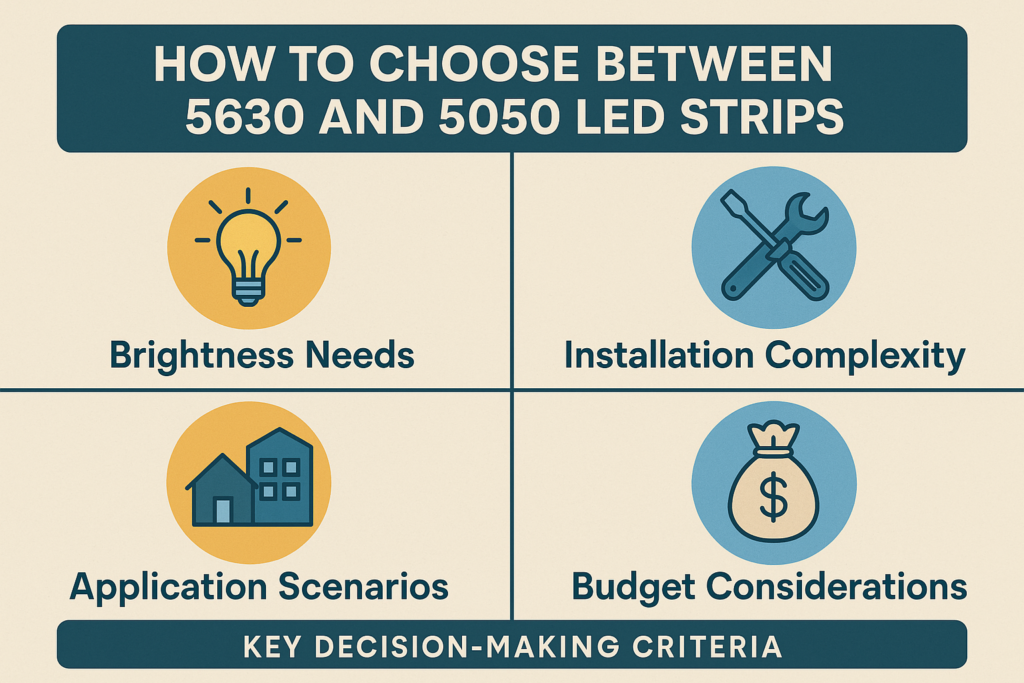 HOW TO CHOOSE BETWEEN 5630 AND 5050 LED STRIPS

Brightness Needs

Installation Complexity

Application Scenarios

$

Budget Considerations

KEY DECISION-MAKING CRITERIA