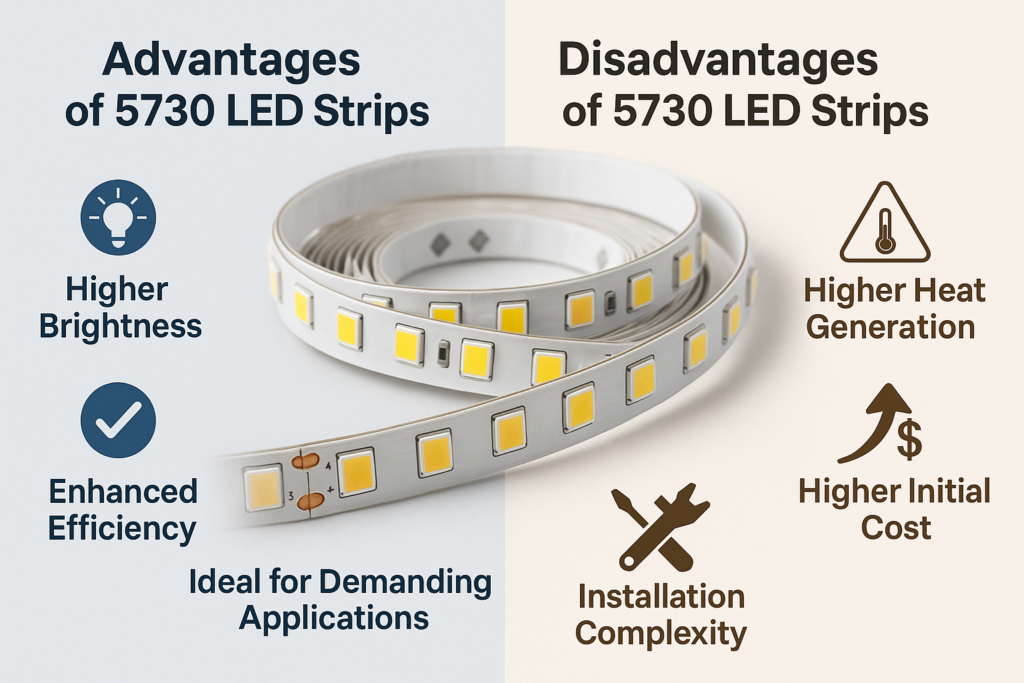 Advantages of 5730 LED Strips

Higher Brightness

Enhanced Efficiency

Ideal for Demanding Applications

Disadvantages of 5730 LED Strips

Higher Heat Generation

$

Higher Initial Cost

Installation Complexity

4

3