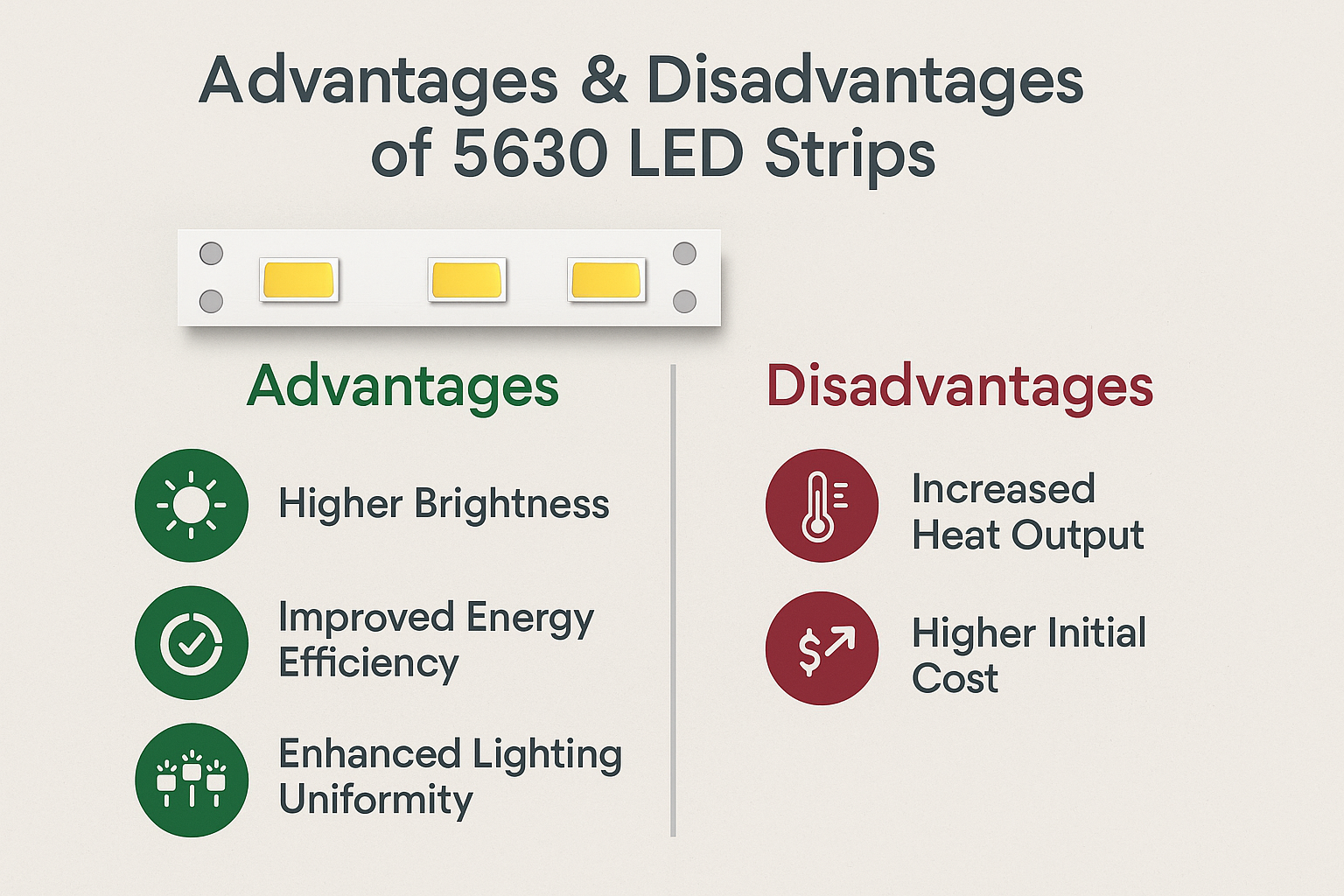 Advantages & Disadvantages of 5630 LED Strips

Advantages

Higher Brightness

Improved Energy Efficiency

Enhanced Lighting Uniformity

Disadvantages

Increased Heat Output

Higher Initial Cost