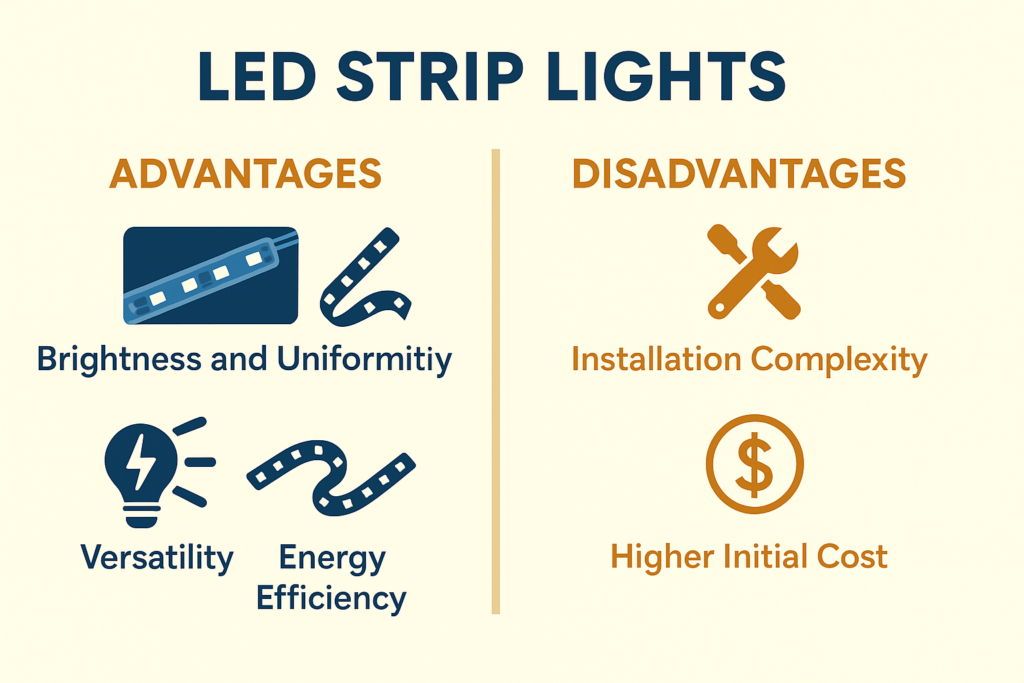 LED STRIP LIGHTS

ADVANTAGES

Brightness and Uniformitiy

Versatility

Energy Efficiency

DISADVANTAGES

Installation Complexity

$

Higher Initial Cost